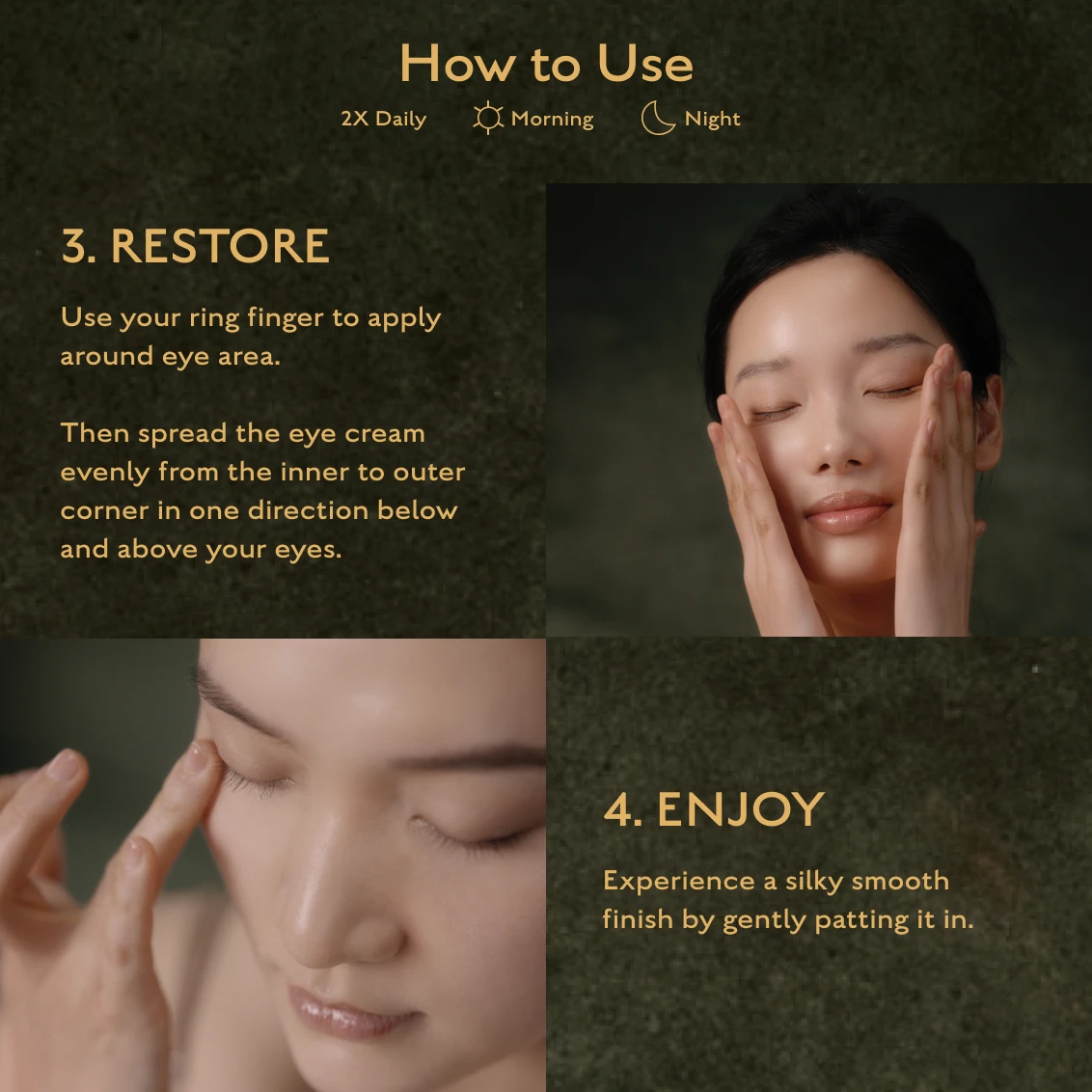 How to Use

2X Daily Morning Night

3. RESTORE

Use your ring finger to apply around eye area.

Then spread the eye cream evenly from the inner to outer corner in one direction below and above your eyes.

4. ENJOY

Experience a silky smooth finish by gently patting it in.