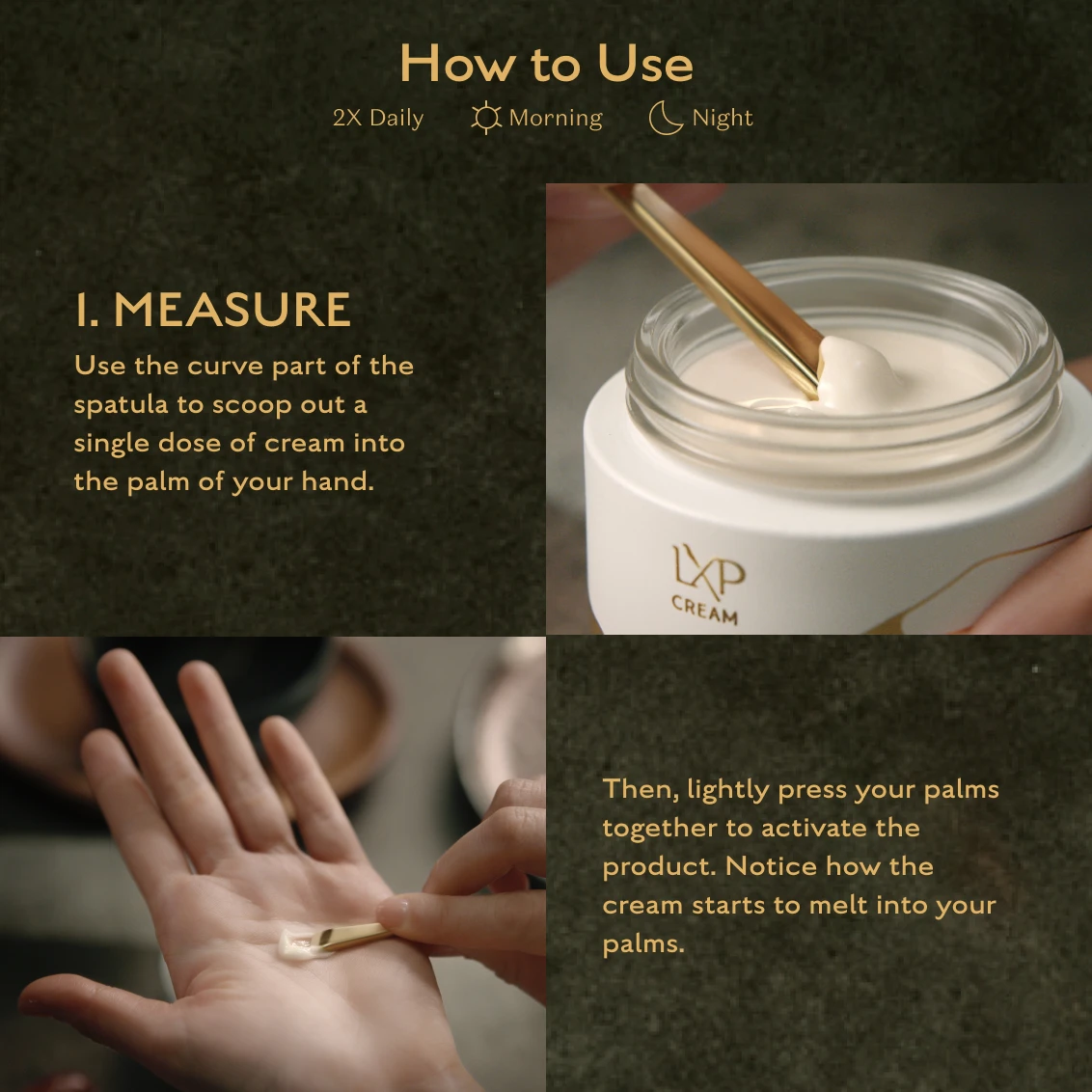 How to Use

2X Daily Morning Night

1. MEASURE

Use the curve part of the spatula to scoop out a single dose of cream into the palm of your hand.

LXP
CREAM

Then, lightly press your palms together to activate the product. Notice how the cream starts to melt into your palms.