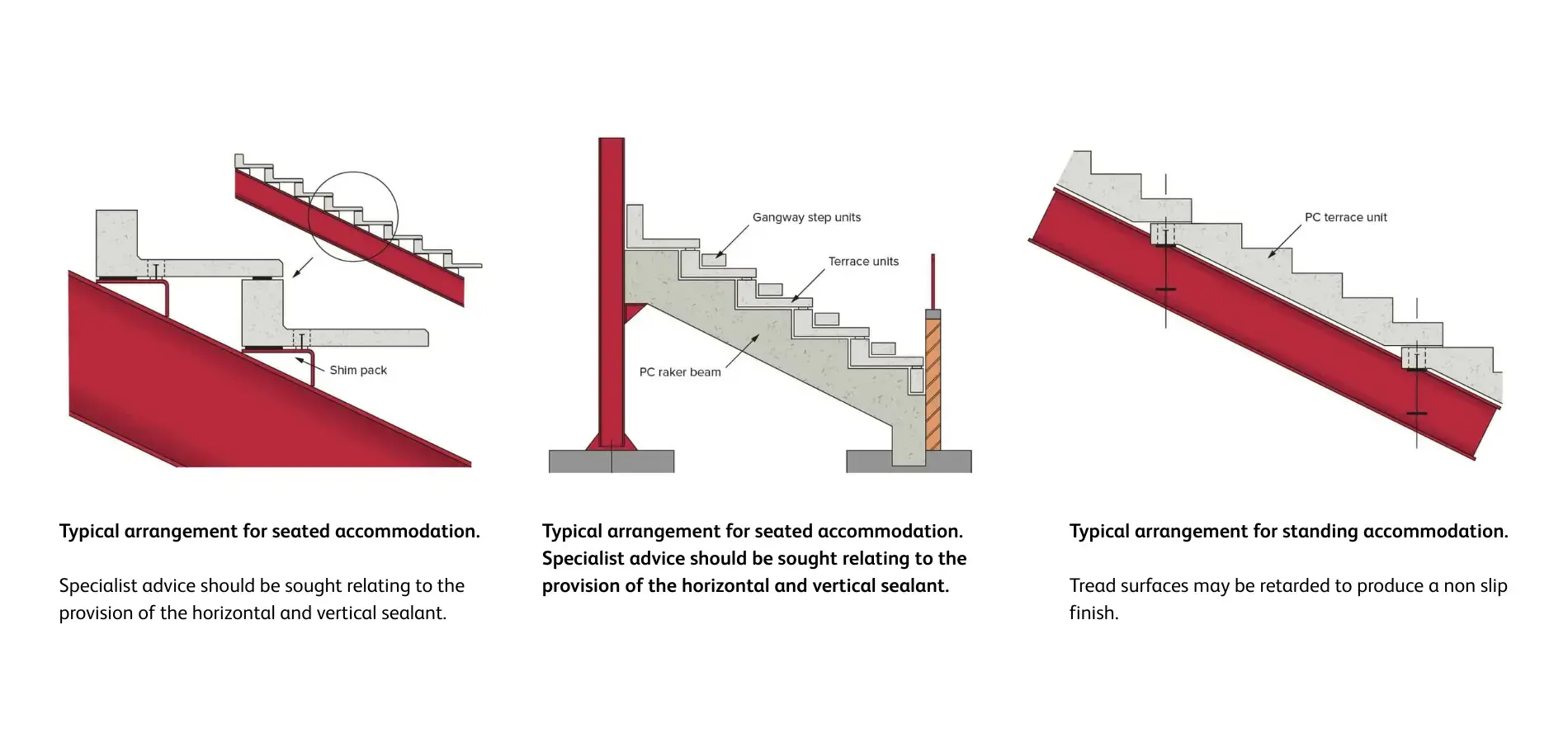 Shim pack

Typical arrangement for seated accommodation.

Specialist advice should be sought relating to the provision of the horizontal and vertical sealant.

Gangway step units

Terrace units

PC raker beam

Typical arrangement for seated accommodation. Specialist advice should be sought relating to the provision of the horizontal and vertical sealant.

PC terrace unit

Typical arrangement for standing accommodation.

Tread surfaces may be retarded to produce a non slip finish.