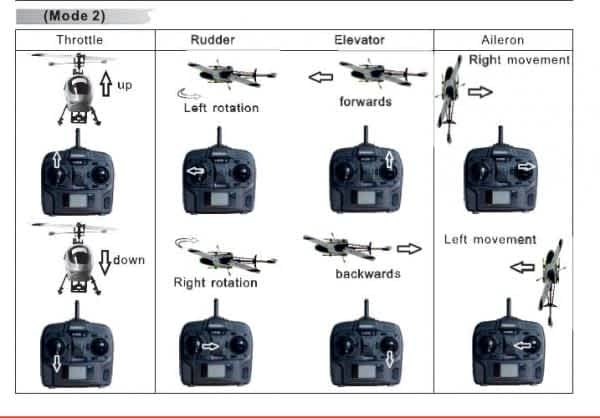 (Mode 2)

| Throttle | Rudder | Elevator | Aileron |
|---|---|---|---|
| up | Left rotation | forwards | Right movement |
| down | Right rotation | backwards | Left movement |