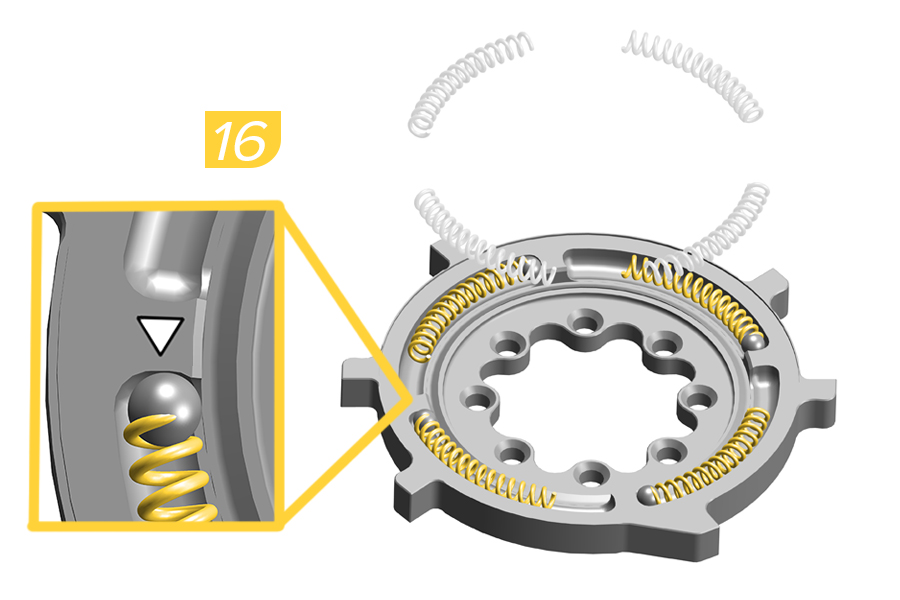 16