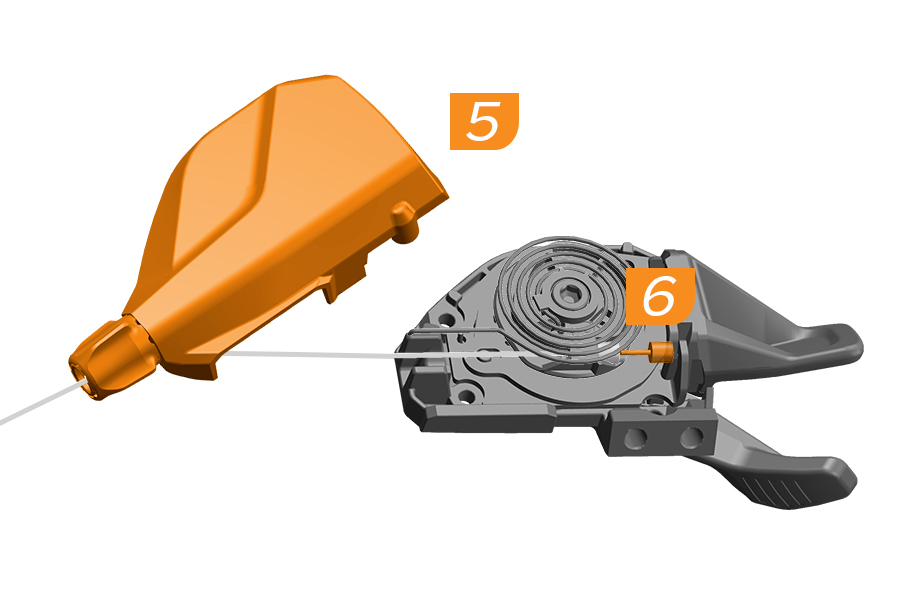 5

6