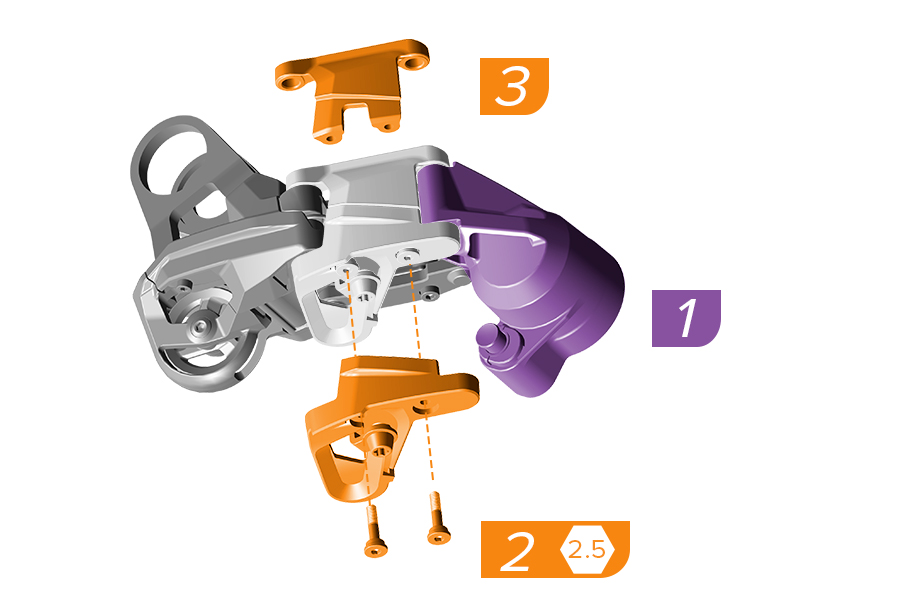 3

1

2 2.5