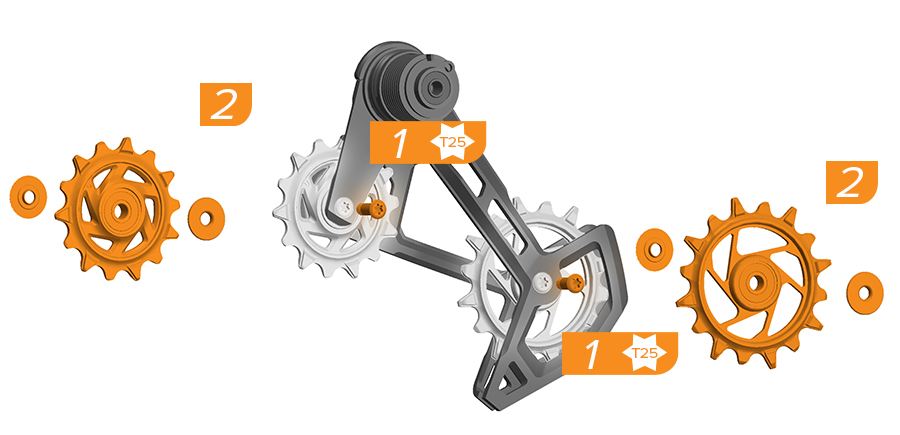 2

1 T25

2

1 T25