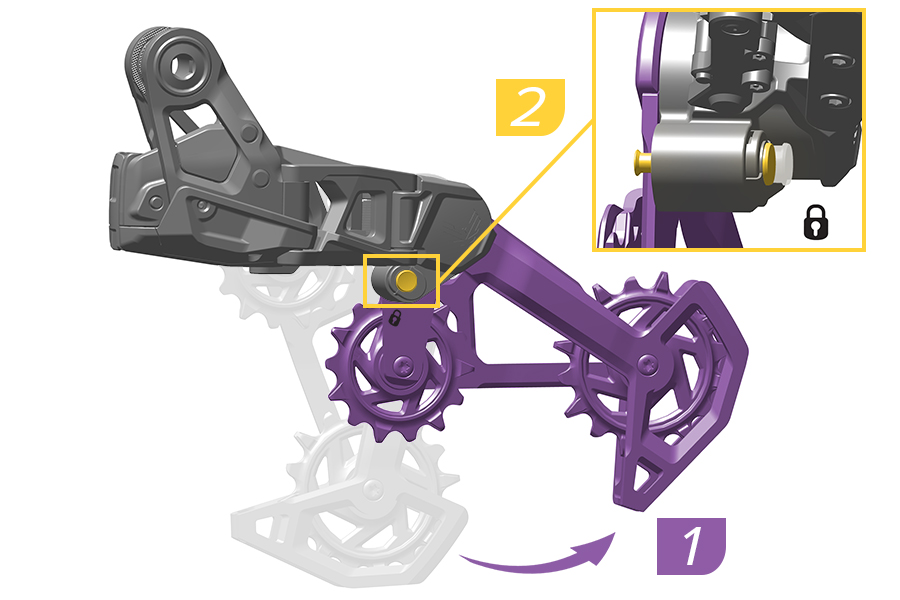 2

1