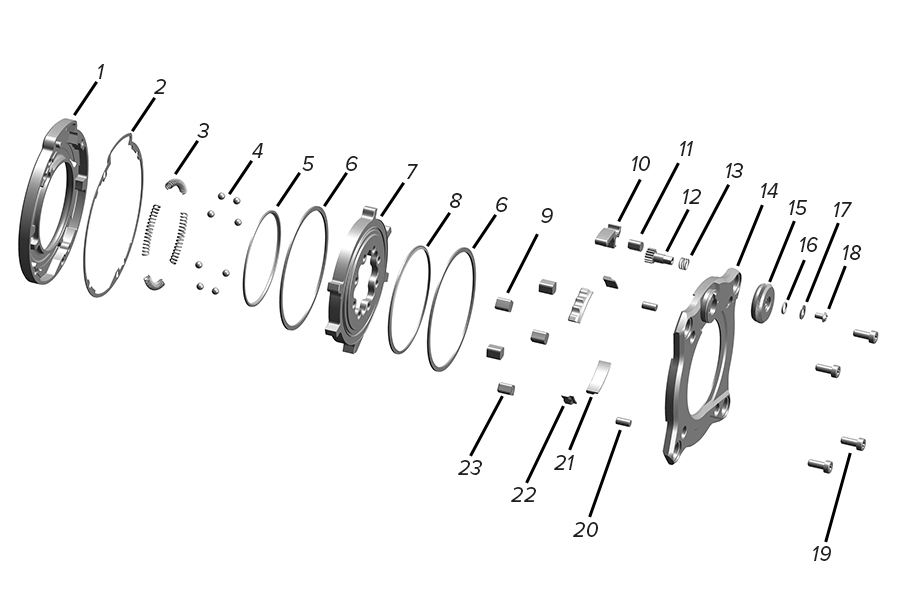 1
2
3
4
5
6
7
8
6
9
10
11
12
13
14
15
16
17
18
23
22
21
20
19