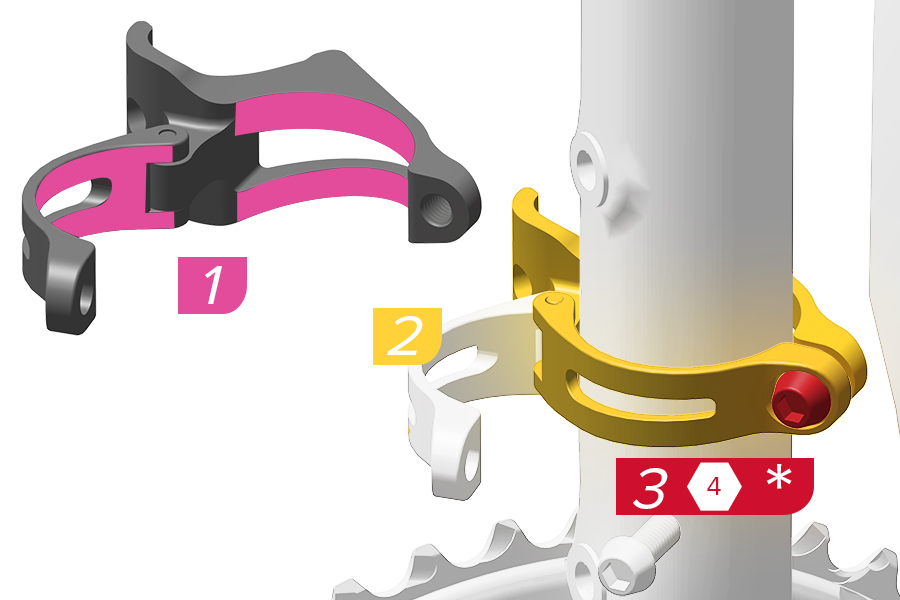 1

2

3 4 *