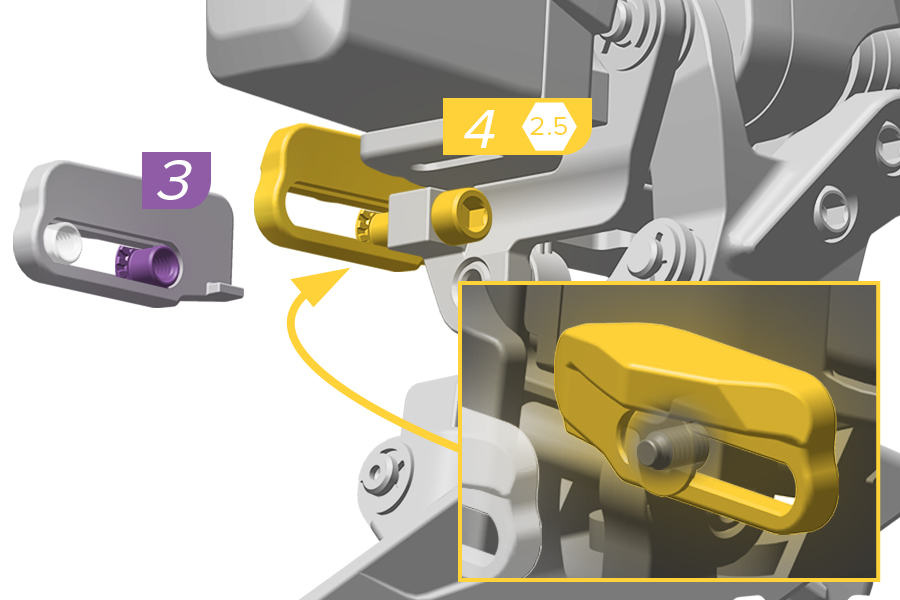 3
4
2.5