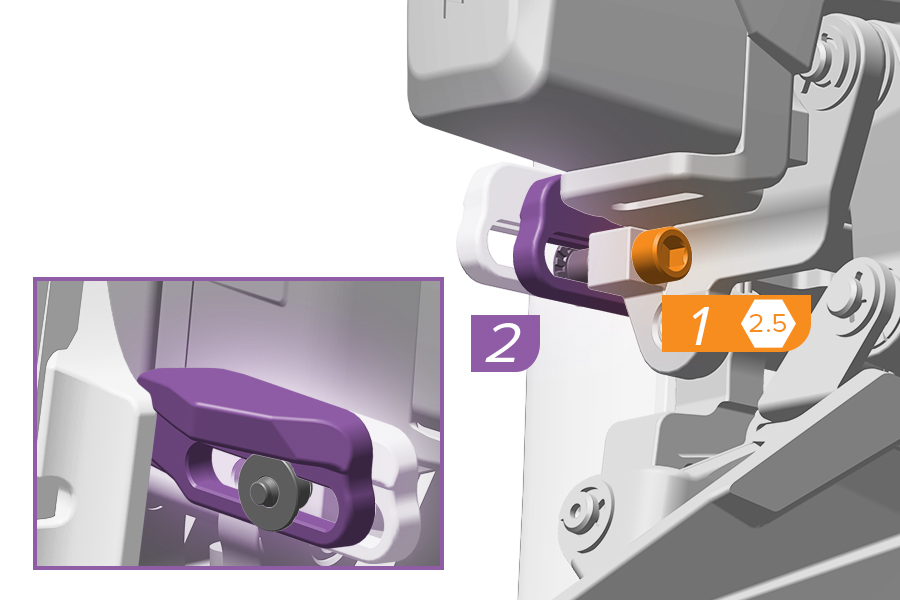 2

1 2.5