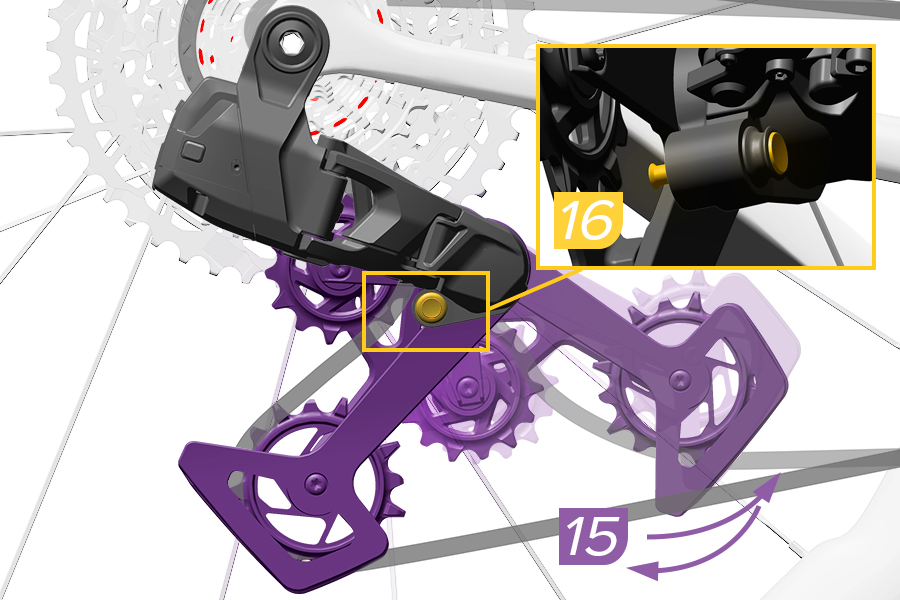 16

15