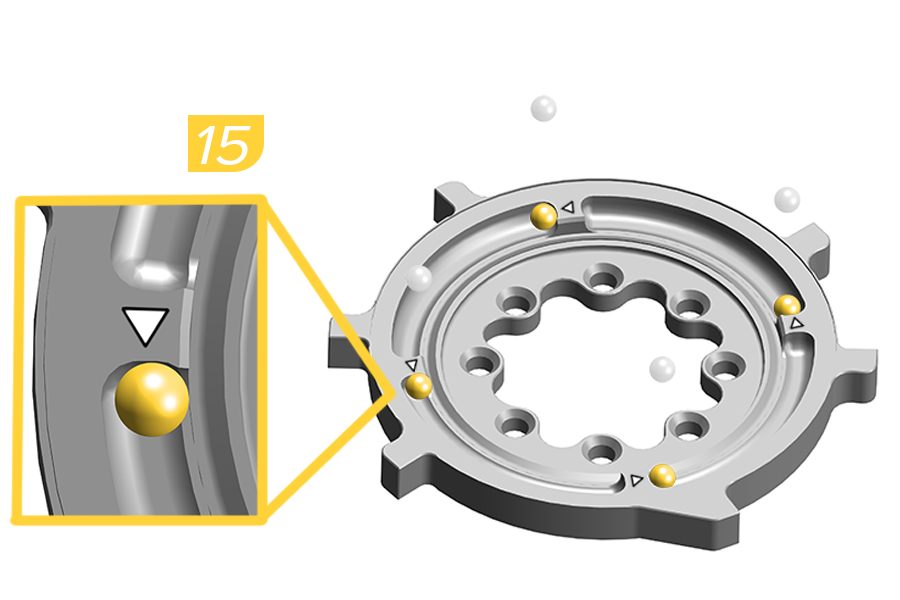 15