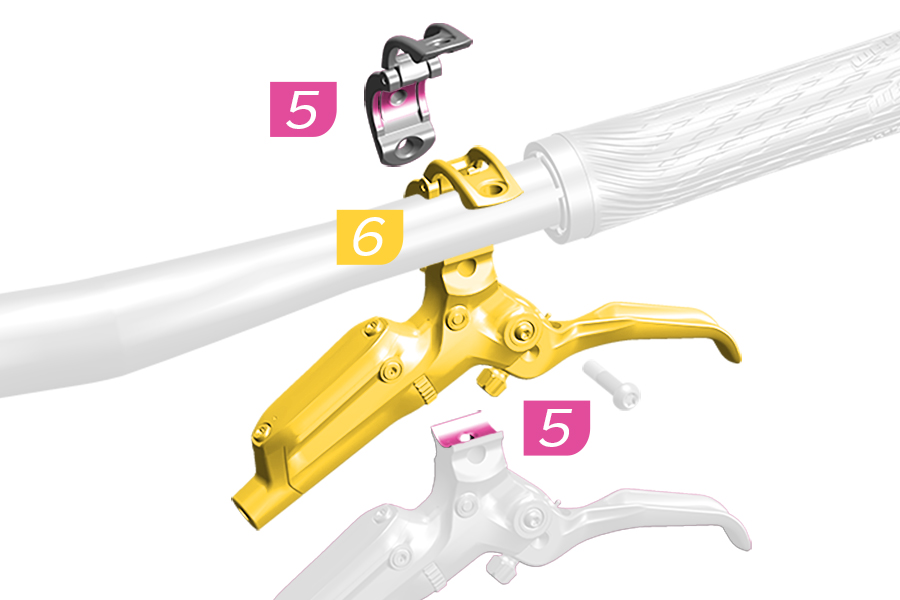 5

6

5