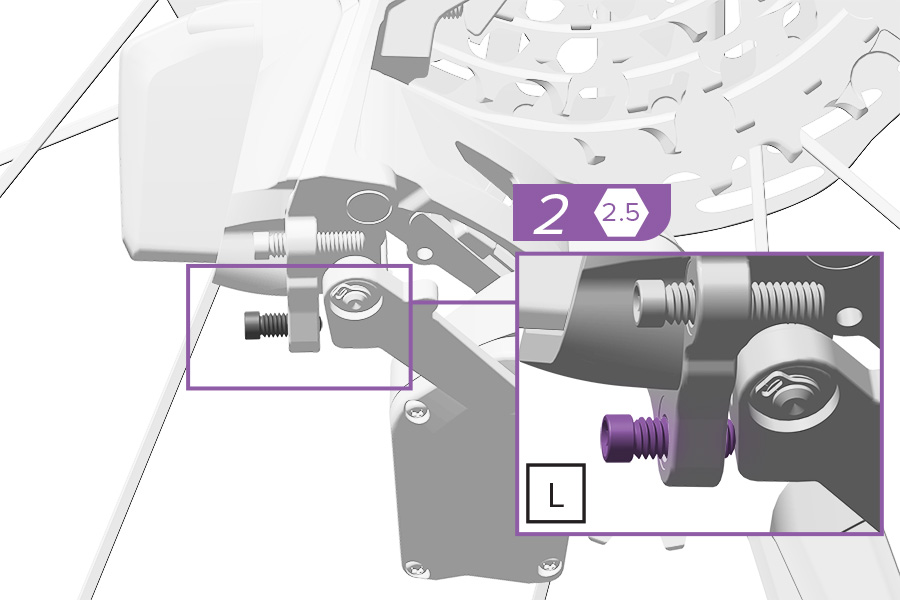 2
2.5
L