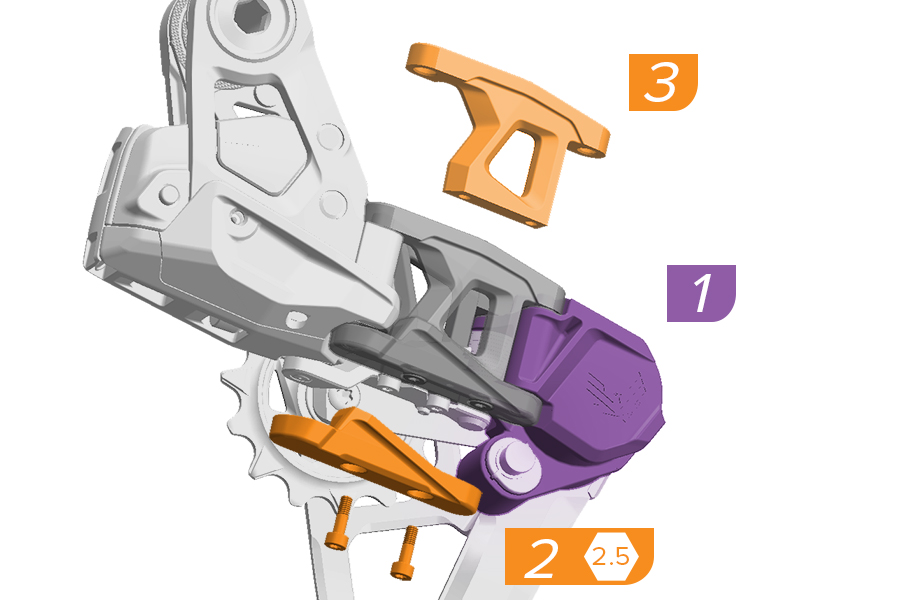 3

1

2 2.5