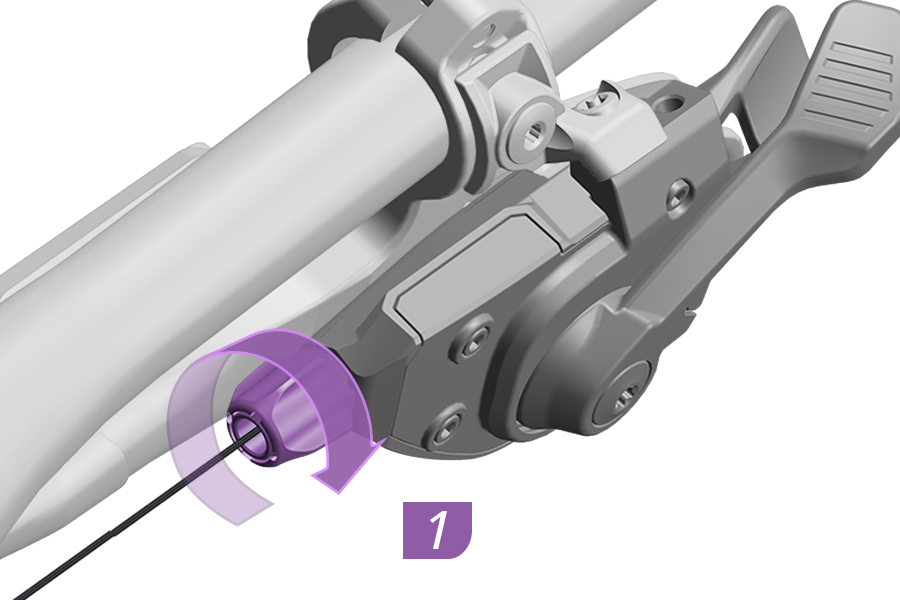 1