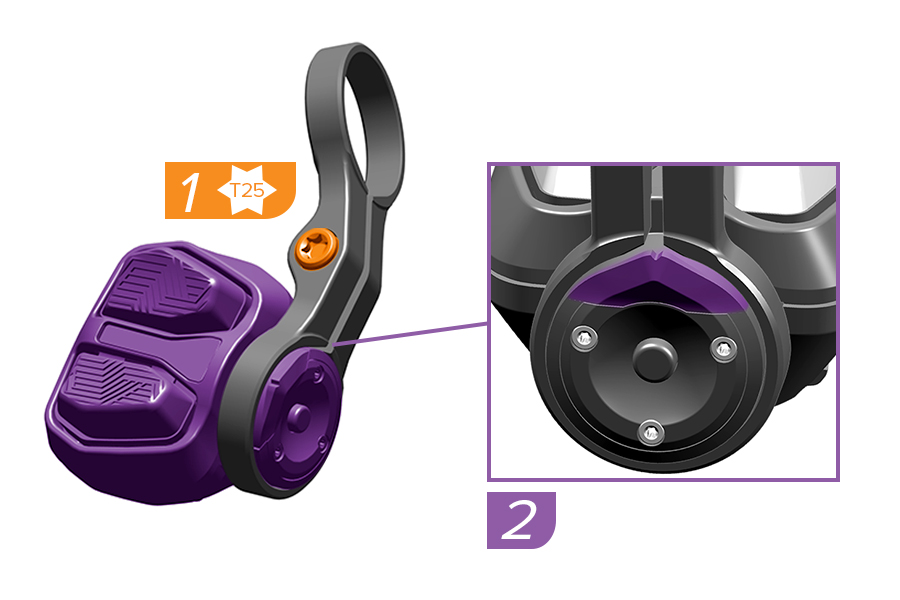 1 T25

2