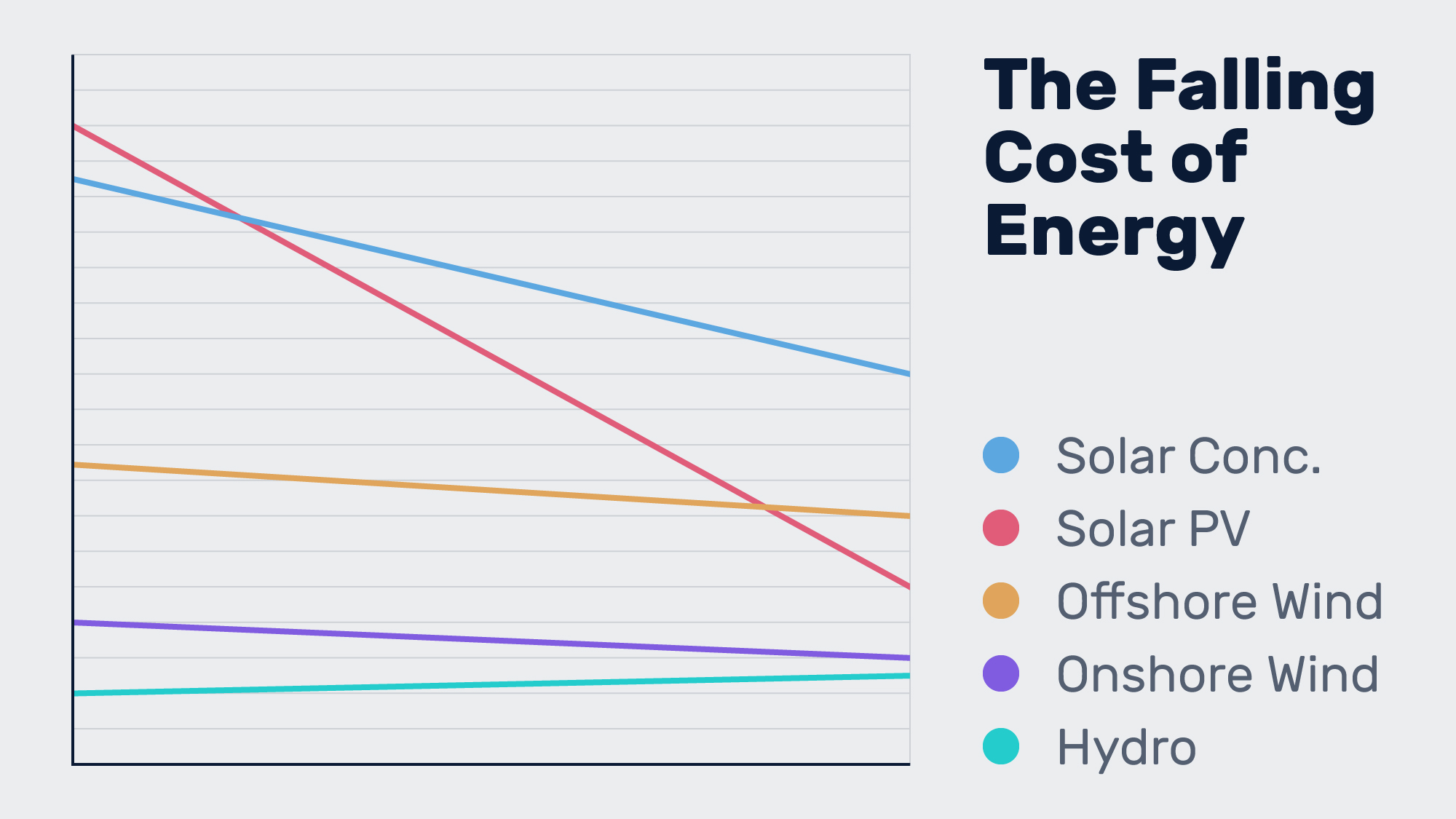 The Falling Cost of Energy

Solar Conc.
Solar PV
Offshore Wind
Onshore Wind
Hydro