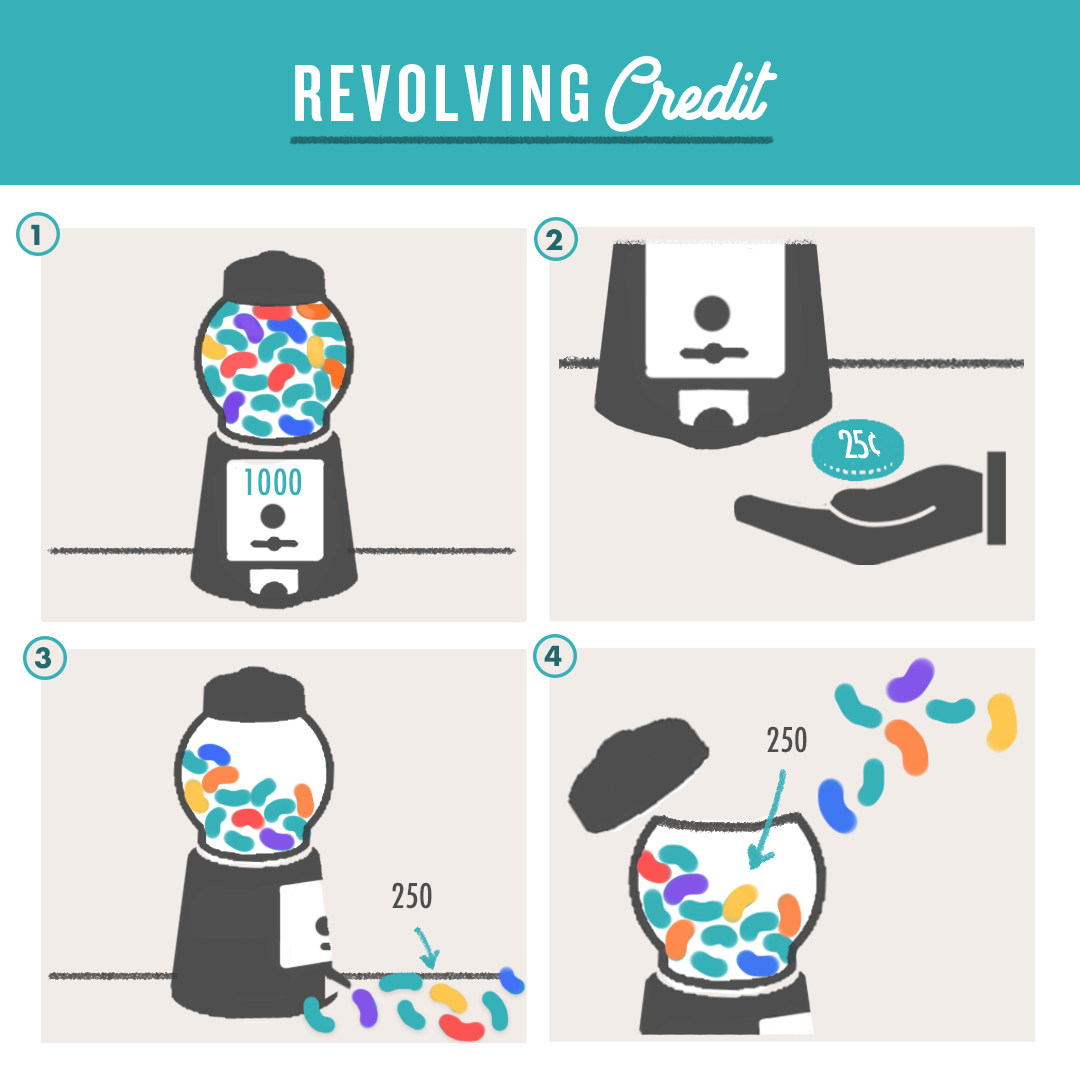 REVOLVING Credit

1

1000

2

25¢

3

250

4

250