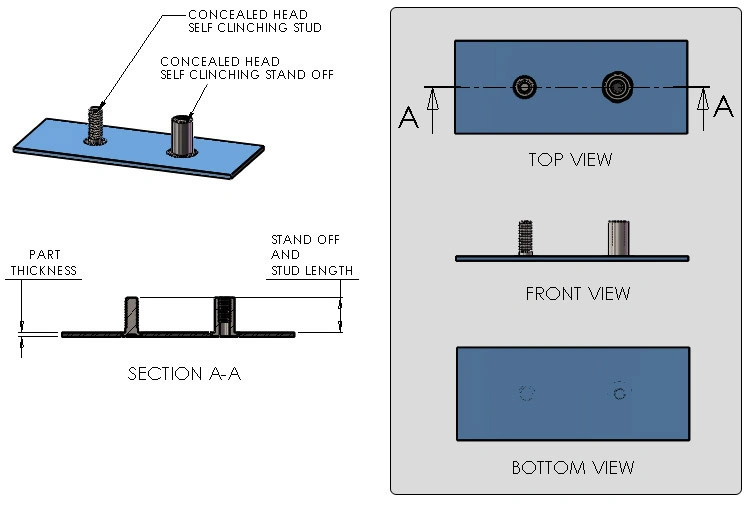 CONCEALED HEAD
SELF CLINCHING STUD

CONCEALED HEAD
SELF CLINCHING STAND OFF

PART
THICKNESS

STAND OFF
AND
STUD LENGTH

SECTION A-A

A

A

TOP VIEW

FRONT VIEW

BOTTOM VIEW