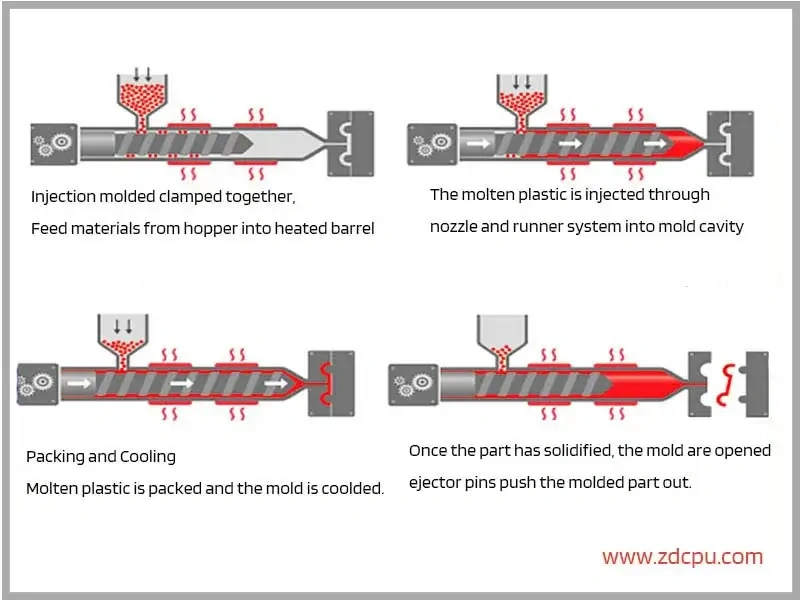 Injection molded clamped together,
Feed materials from hopper into heated barrel

The molten plastic is injected through
nozzle and runner system into mold cavity

Packing and Cooling
Molten plastic is packed and the mold is coolded.

Once the part has solidified, the mold are opened
ejector pins push the molded part out.

www.zdcpu.com