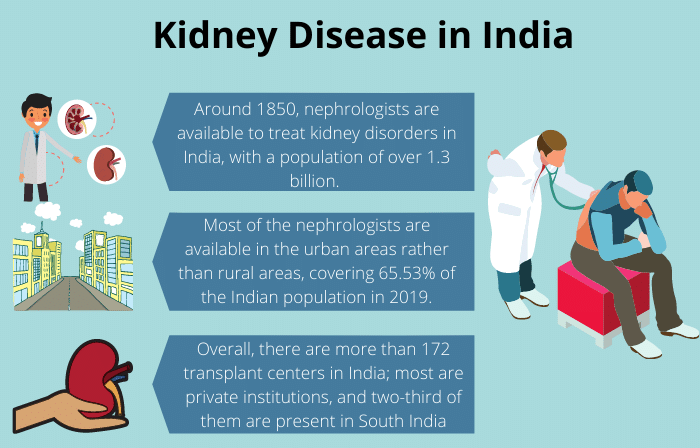 Kidney Disease in India

Around 1850, nephrologists are available to treat kidney disorders in India, with a population of over 1.3 billion.

Most of the nephrologists are available in the urban areas rather than rural areas, covering 65.53% of the Indian population in 2019.

Overall, there are more than 172 transplant centers in India; most are private institutions, and two-third of them are present in South India