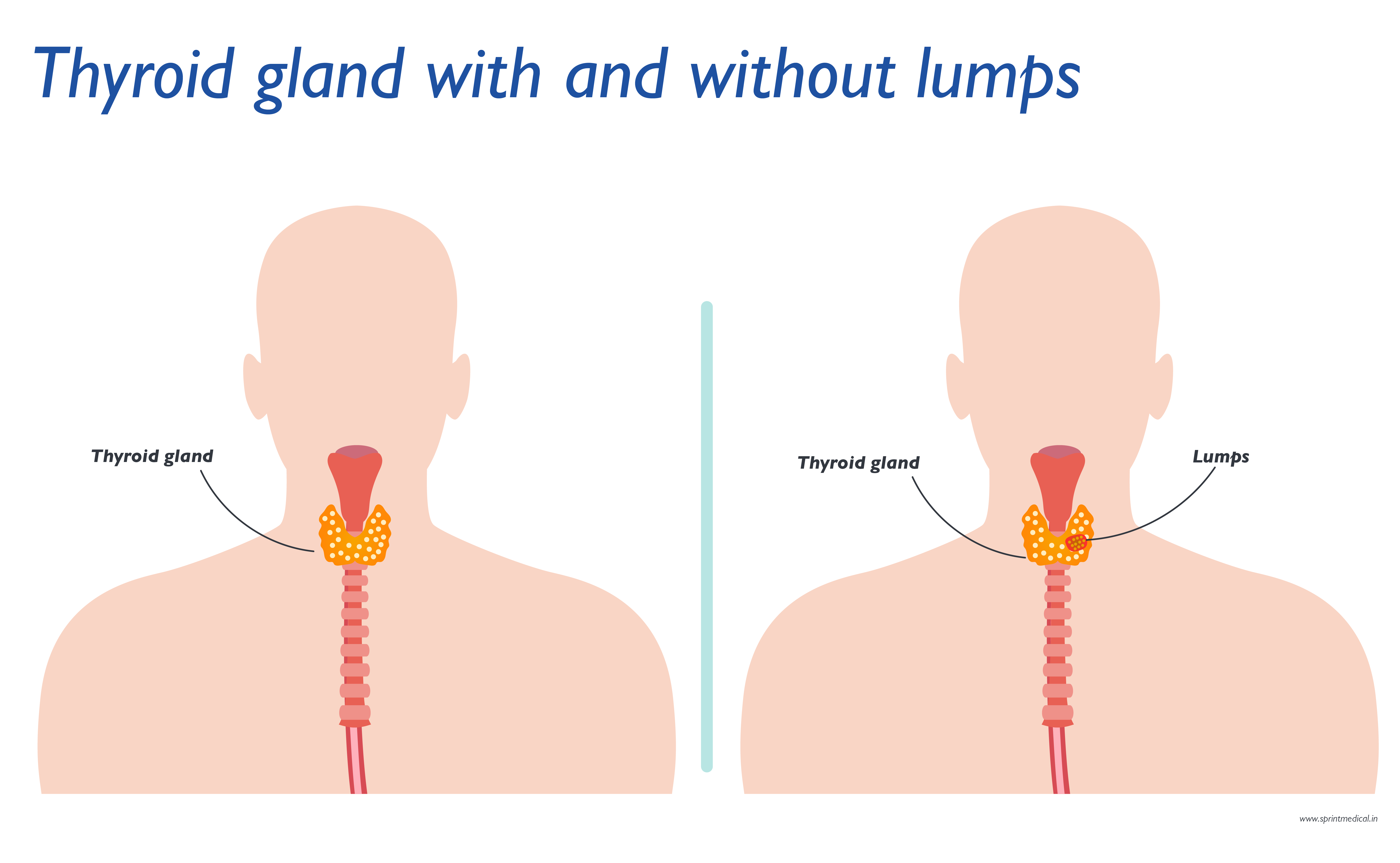 Thyroid gland with and without lumps

Thyroid gland

Thyroid gland

Lumps

www.sprintmedical.in