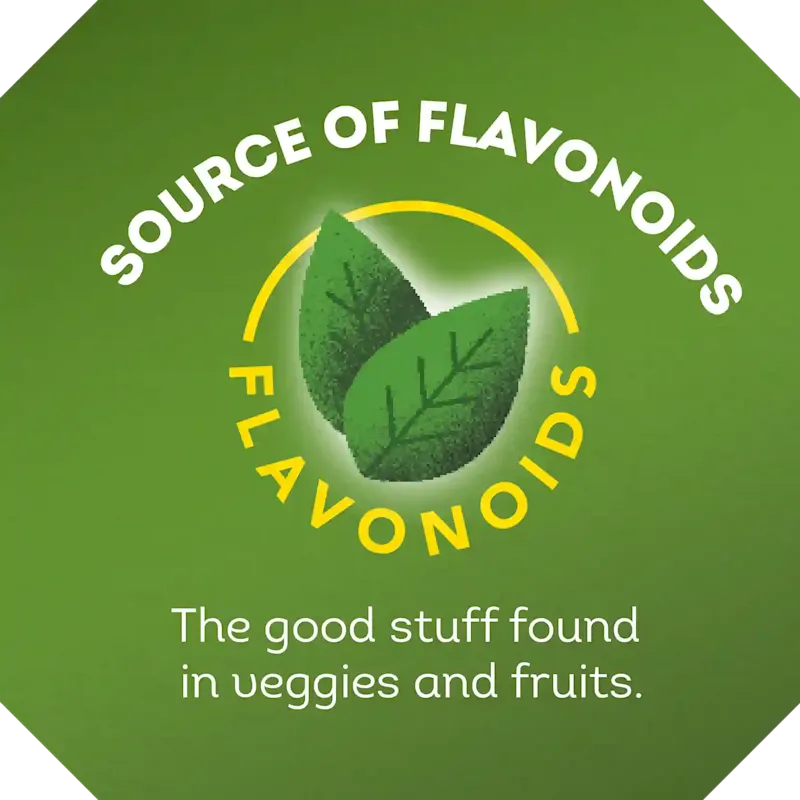 SOURCE OF FLAVONOIDS

FLAVONOIDS

The good stuff found in veggies and fruits.