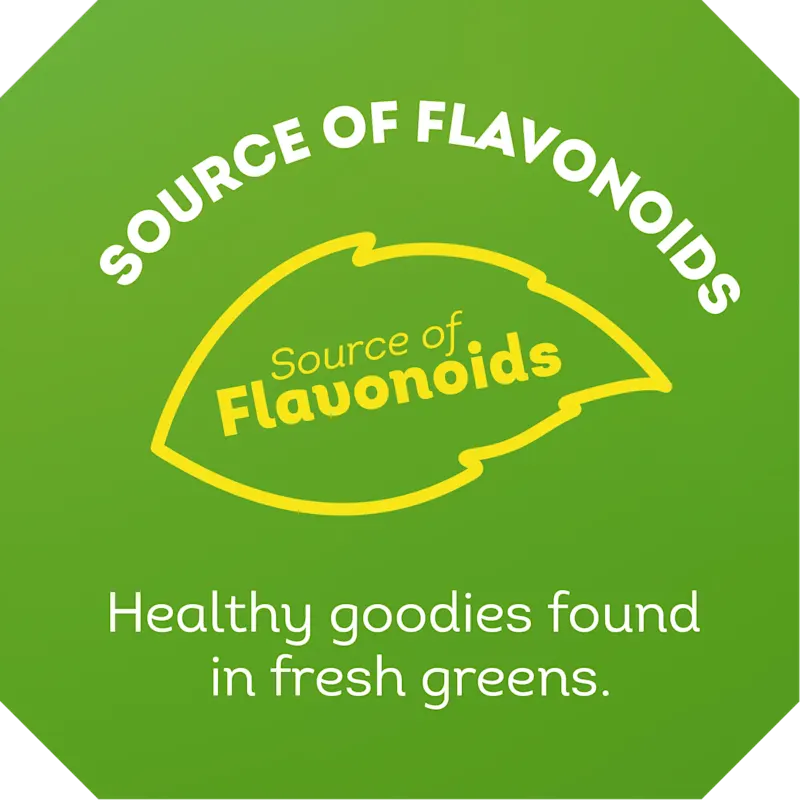 SOURCE OF FLAVONOIDS

Source of Flavonoids

Healthy goodies found in fresh greens.