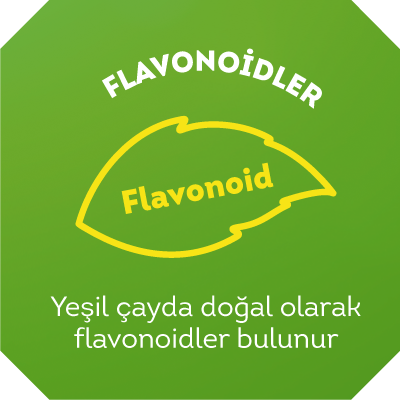 FLAVONOİDLER

Flavonoid

Yeşil çayda doğal olarak flavonoidler bulunur