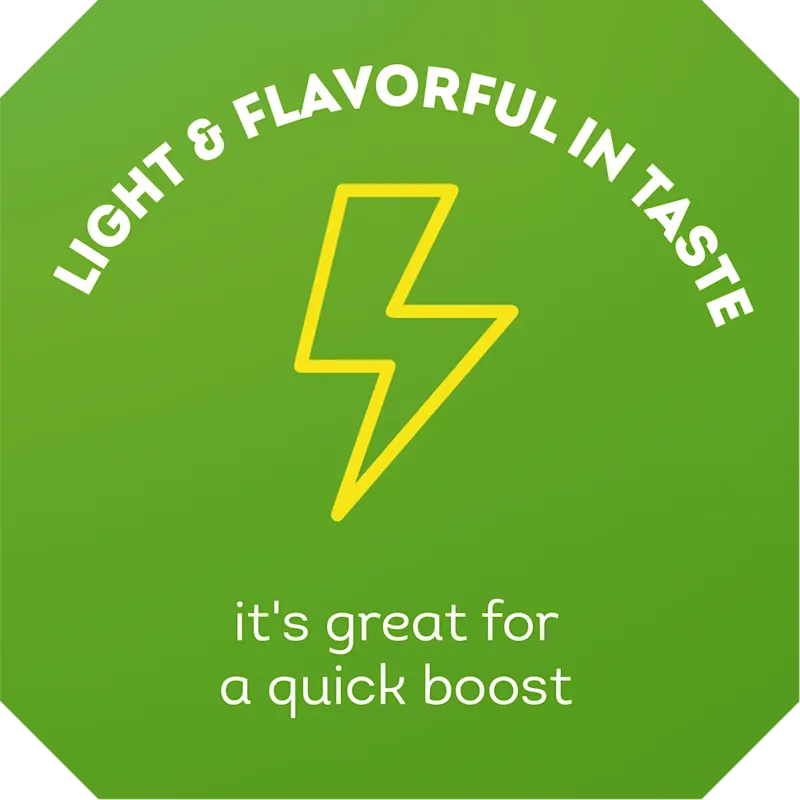 LIGHT & FLAVORFUL IN TASTE

it's great for a quick boost