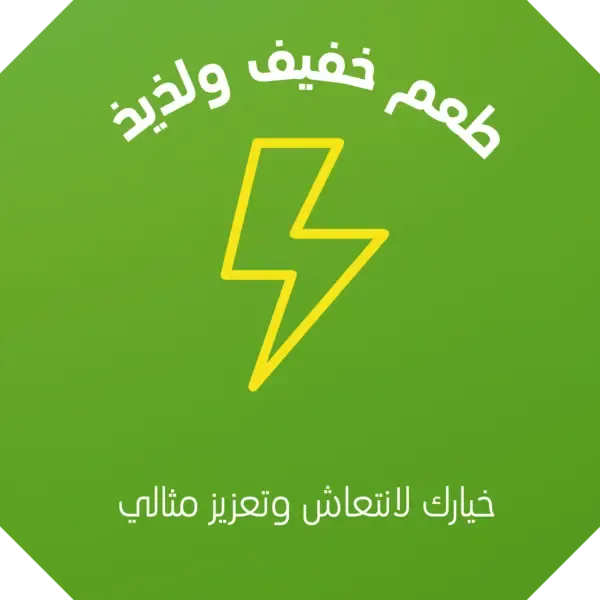 طعم خفيف ولذيذ

خيارك لانتعاش وتعزيز مثالي