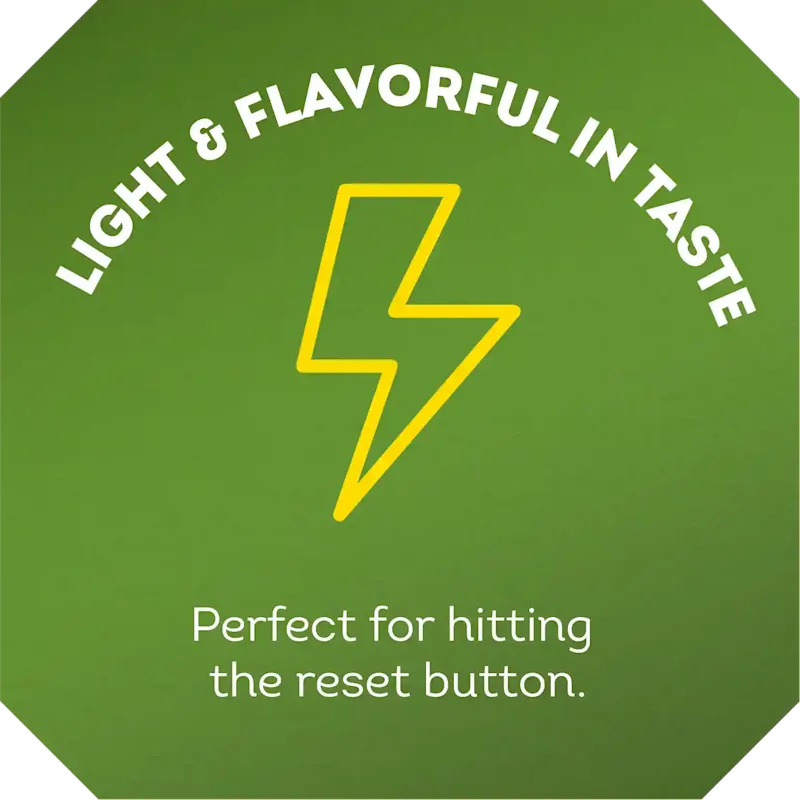 LIGHT & FLAVORFUL IN TASTE

Perfect for hitting the reset button.