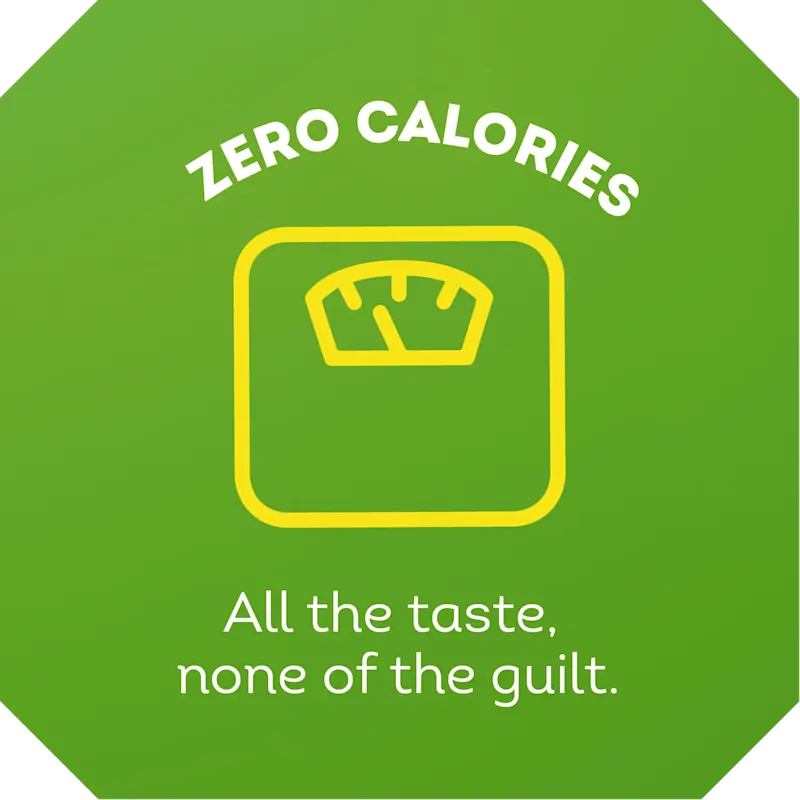 ZERO CALORIES

All the taste, none of the guilt.