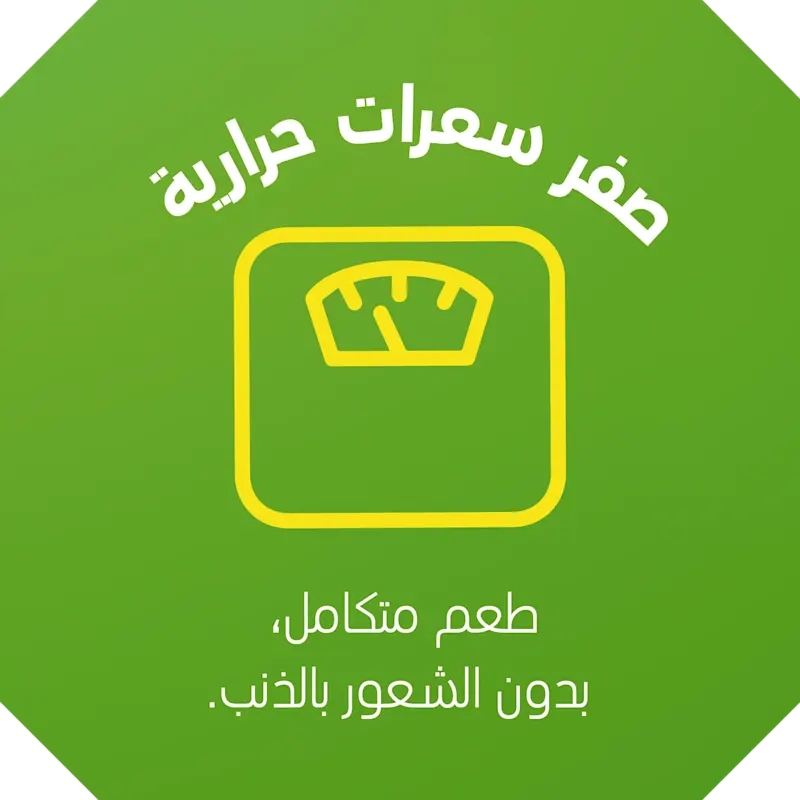 صفر سعرات حرارية

طعم متكامل،
بدون الشعور بالذنب.