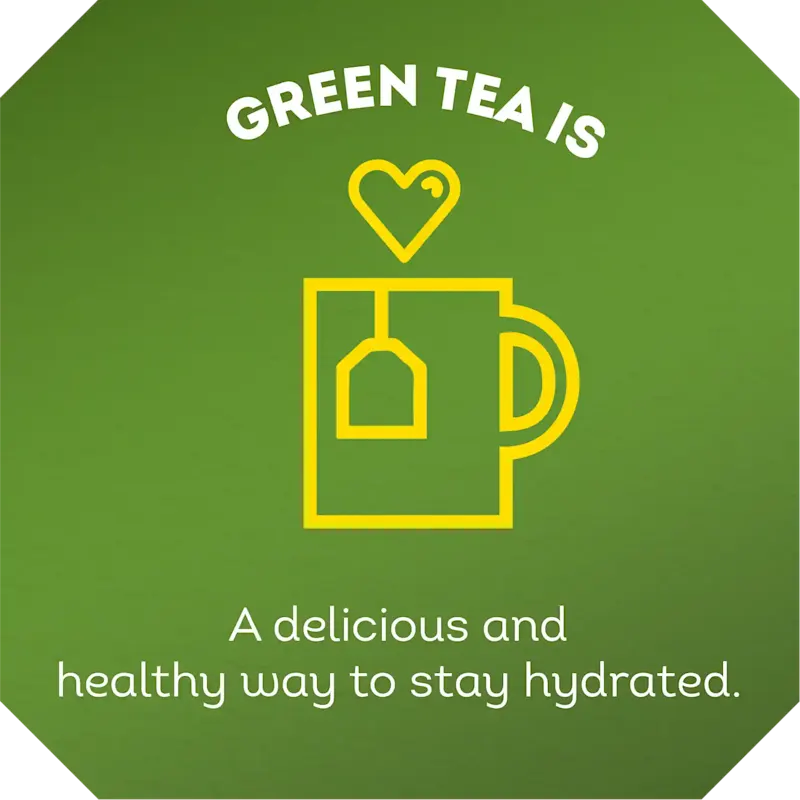 GREEN TEA IS

A delicious and healthy way to stay hydrated.