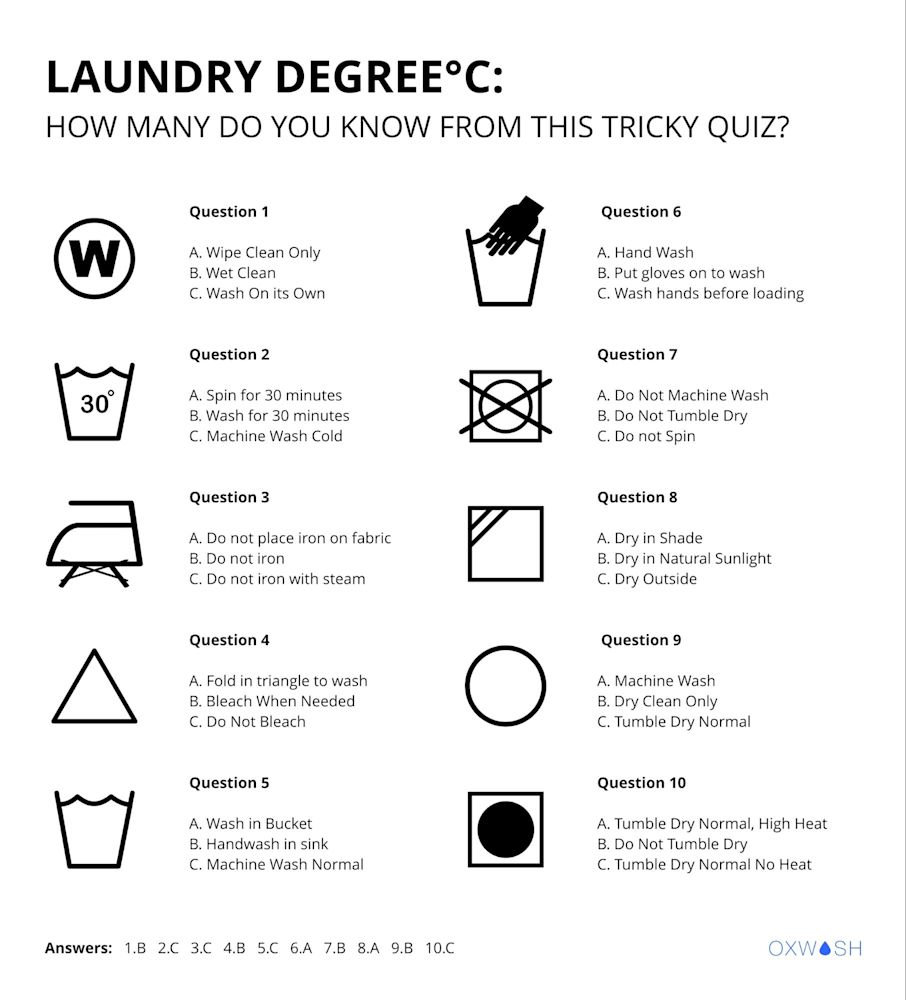 LAUNDRY DEGREE°C:
HOW MANY DO YOU KNOW FROM THIS TRICKY QUIZ?

W

Question 1

A. Wipe Clean Only
B. Wet Clean
C. Wash On its Own

30°

Question 2

A. Spin for 30 minutes
B. Wash for 30 minutes
C. Machine Wash Cold

Question 3

A. Do not place iron on fabric
B. Do not iron
C. Do not iron with steam

Question 4

A. Fold in triangle to wash
B. Bleach When Needed
C. Do Not Bleach

Question 5

A. Wash in Bucket
B. Handwash in sink
C. Machine Wash Normal

Question 6

A. Hand Wash
B. Put gloves on to wash
C. Wash hands before loading

Question 7

A. Do Not Machine Wash
B. Do Not Tumble Dry
C. Do not Spin

Question 8

A. Dry in Shade
B. Dry in Natural Sunlight
C. Dry Outside

Question 9

A. Machine Wash
B. Dry Clean Only
C. Tumble Dry Normal

Question 10

A. Tumble Dry Normal, High Heat
B. Do Not Tumble Dry
C. Tumble Dry Normal No Heat

Answers: 1.B 2.C 3.C 4.B 5.C 6.A 7.B 8.A 9.B 10.C

OXWASH