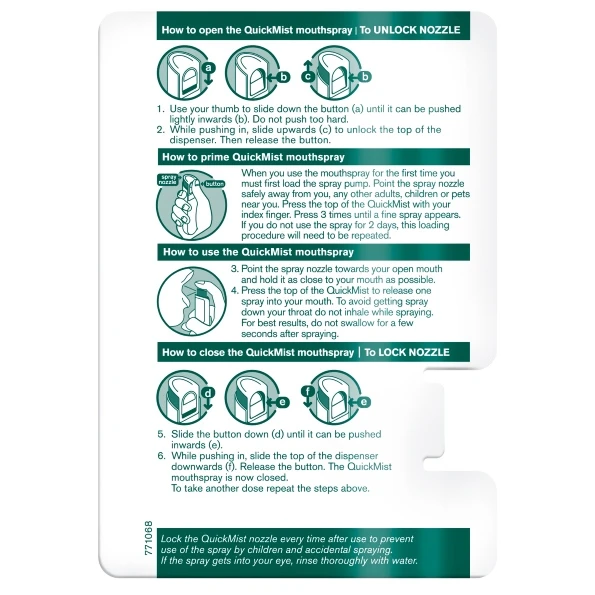 How to open the QuickMist mouthspray | To UNLOCK NOZZLE

a

b

c

b

1. Use your thumb to slide down the button (a) until it can be pushed lightly inwards (b). Do not push too hard.
2. While pushing in, slide upwards (c) to unlock the top of the dispenser. Then release the button.

How to prime QuickMist mouthspray

spray nozzle

button

When you use the mouthspray for the first time you must first load the spray pump. Point the spray nozzle safely away from you, any other adults, children or pets near you. Press the top of the QuickMist with your index finger. Press 3 times until a fine spray appears. If you do not use the spray for 2 days, this loading procedure will need to be repeated.

How to use the QuickMist mouthspray

3. Point the spray nozzle towards your open mouth and hold it as close to your mouth as possible.
4. Press the top of the QuickMist to release one spray into your mouth. To avoid getting spray down your throat do not inhale while spraying. For best results, do not swallow for a few seconds after spraying.

How to close the QuickMist mouthspray | To LOCK NOZZLE

d

e

f

e

5. Slide the button down (d) until it can be pushed inwards (e).
6. While pushing in, slide the top of the dispenser downwards (f). Release the button. The QuickMist mouthspray is now closed.
To take another dose repeat the steps above.

771068

Lock the QuickMist nozzle every time after use to prevent use of the spray by children and accidental spraying.
If the spray gets into your eye, rinse thoroughly with water.