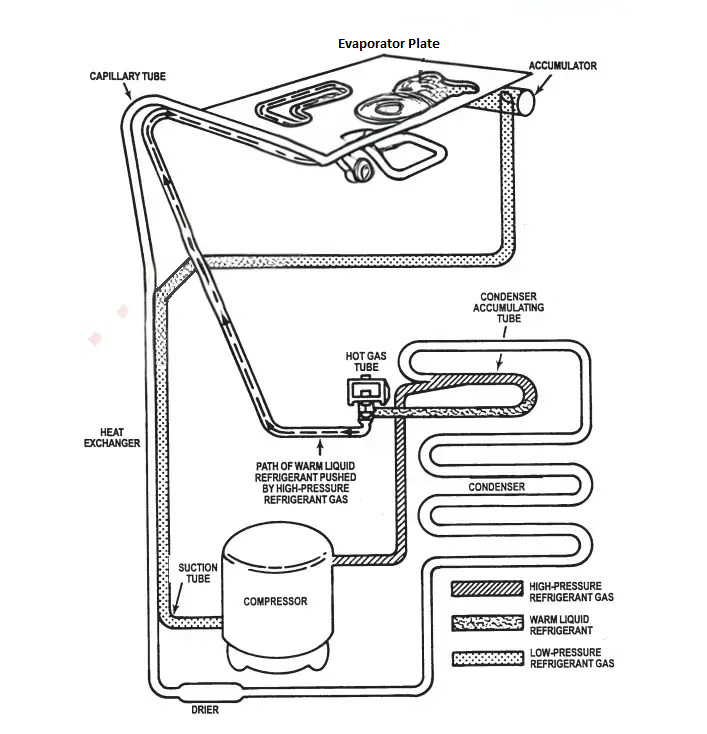 Evaporator Plate

CAPILLARY TUBE

ACCUMULATOR

CONDENSER ACCUMULATING TUBE

HOT GAS TUBE

HEAT EXCHANGER

PATH OF WARM LIQUID REFRIGERANT PUSHED BY HIGH-PRESSURE REFRIGERANT GAS

CONDENSER

SUCTION TUBE

COMPRESSOR

HIGH-PRESSURE REFRIGERANT GAS

WARM LIQUID REFRIGERANT

LOW-PRESSURE REFRIGERANT GAS

DRIER