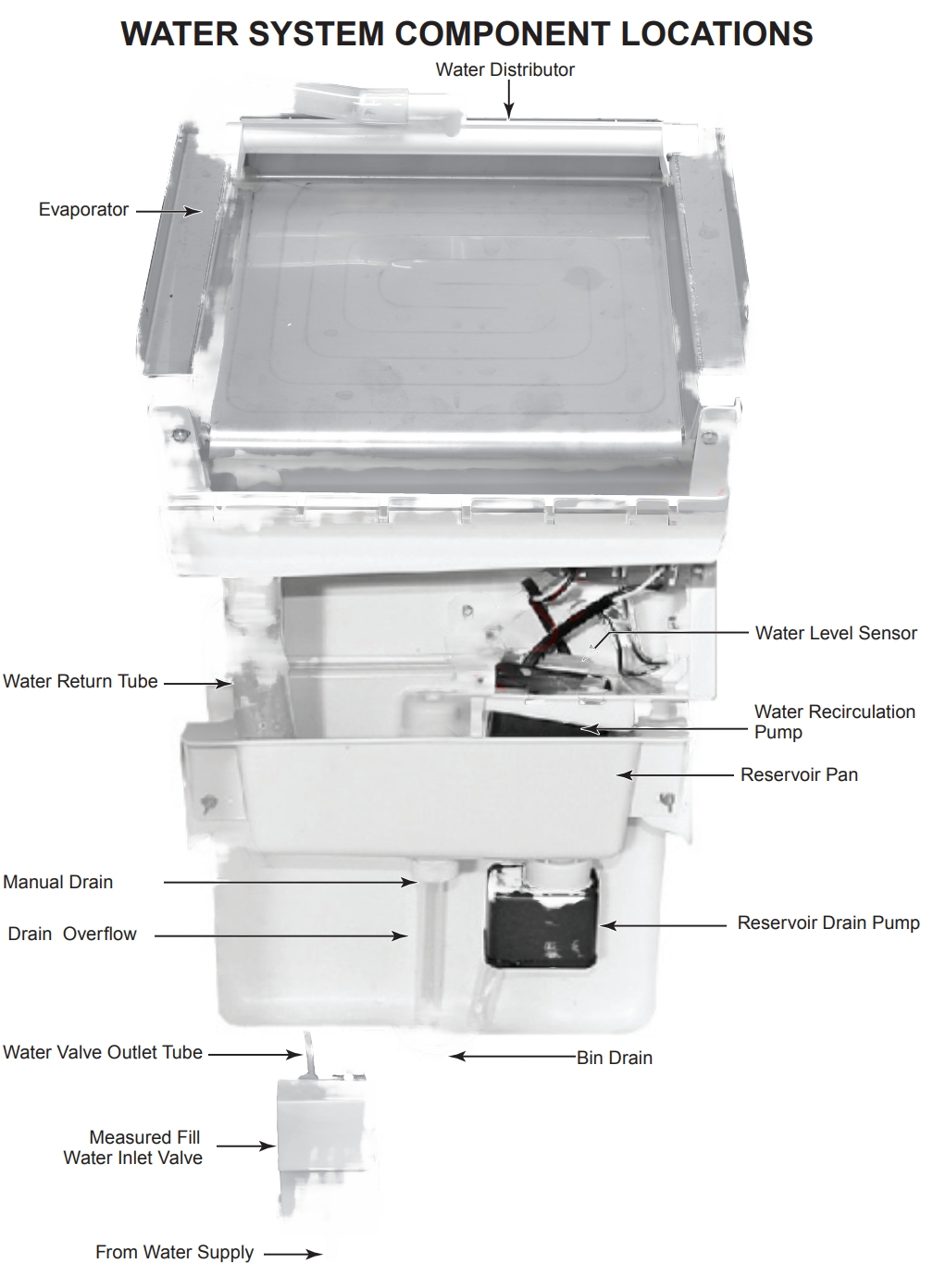 WATER SYSTEM COMPONENT LOCATIONS

Water Distributor

Evaporator

Water Level Sensor

Water Return Tube

Water Recirculation Pump

Reservoir Pan

Manual Drain

Drain Overflow

Reservoir Drain Pump

Water Valve Outlet Tube

Bin Drain

Measured Fill Water Inlet Valve

From Water Supply