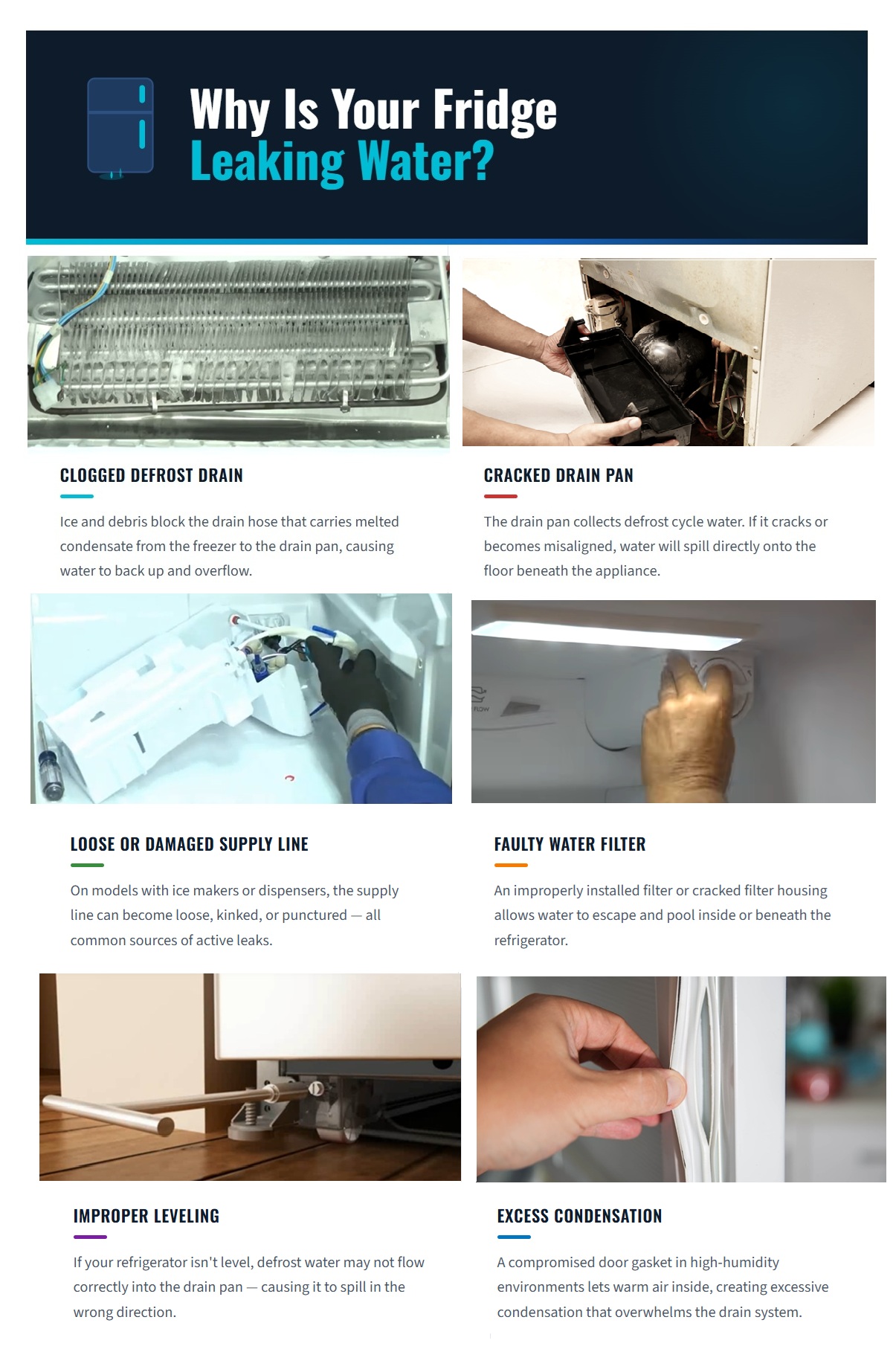 Why Is Your Fridge Leaking Water?

CLOGGED DEFROST DRAIN

Ice and debris block the drain hose that carries melted condensate from the freezer to the drain pan, causing water to back up and overflow.

CRACKED DRAIN PAN

The drain pan collects defrost cycle water. If it cracks or becomes misaligned, water will spill directly onto the floor beneath the appliance.

FLOW

LOOSE OR DAMAGED SUPPLY LINE

On models with ice makers or dispensers, the supply line can become loose, kinked, or punctured — all common sources of active leaks.

FAULTY WATER FILTER

An improperly installed filter or cracked filter housing allows water to escape and pool inside or beneath the refrigerator.

IMPROPER LEVELING

If your refrigerator isn't level, defrost water may not flow correctly into the drain pan — causing it to spill in the wrong direction.

EXCESS CONDENSATION

A compromised door gasket in high-humidity environments lets warm air inside, creating excessive condensation that overwhelms the drain system.