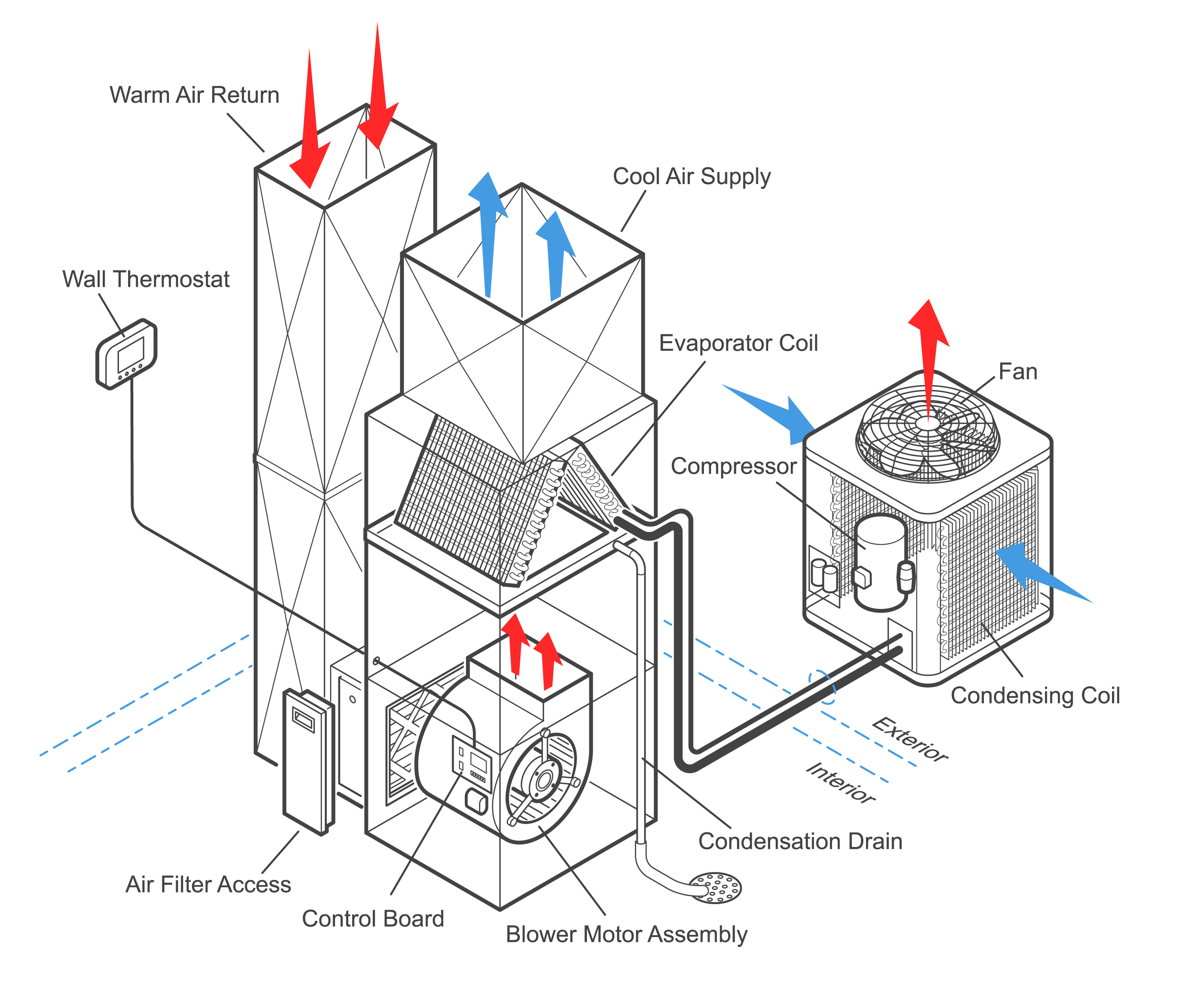 Warm Air Return

Cool Air Supply

Wall Thermostat

Evaporator Coil

Fan

Compressor

Condensing Coil

Exterior

Interior

Condensation Drain

Air Filter Access

Control Board

Blower Motor Assembly