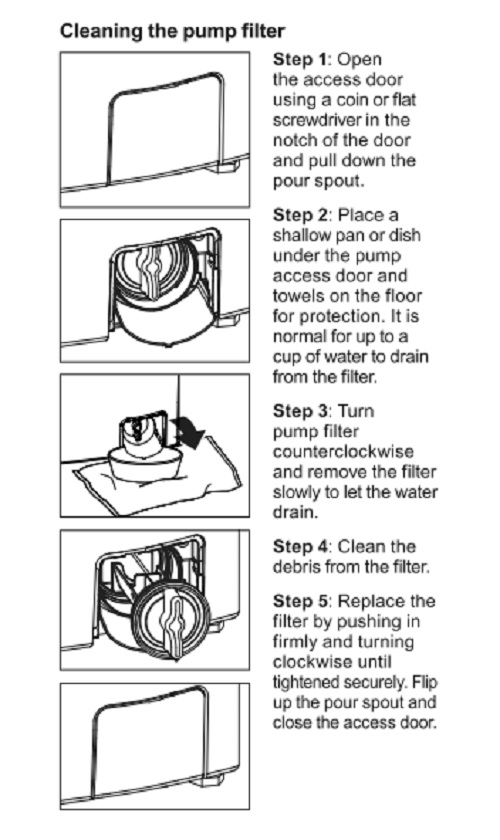 Cleaning the pump filter

Step 1: Open the access door using a coin or flat screwdriver in the notch of the door and pull down the pour spout.

Step 2: Place a shallow pan or dish under the pump access door and towels on the floor for protection. It is normal for up to a cup of water to drain from the filter.

Step 3: Turn pump filter counterclockwise and remove the filter slowly to let the water drain.

Step 4: Clean the debris from the filter.

Step 5: Replace the filter by pushing in firmly and turning clockwise until tightened securely. Flip up the pour spout and close the access door.