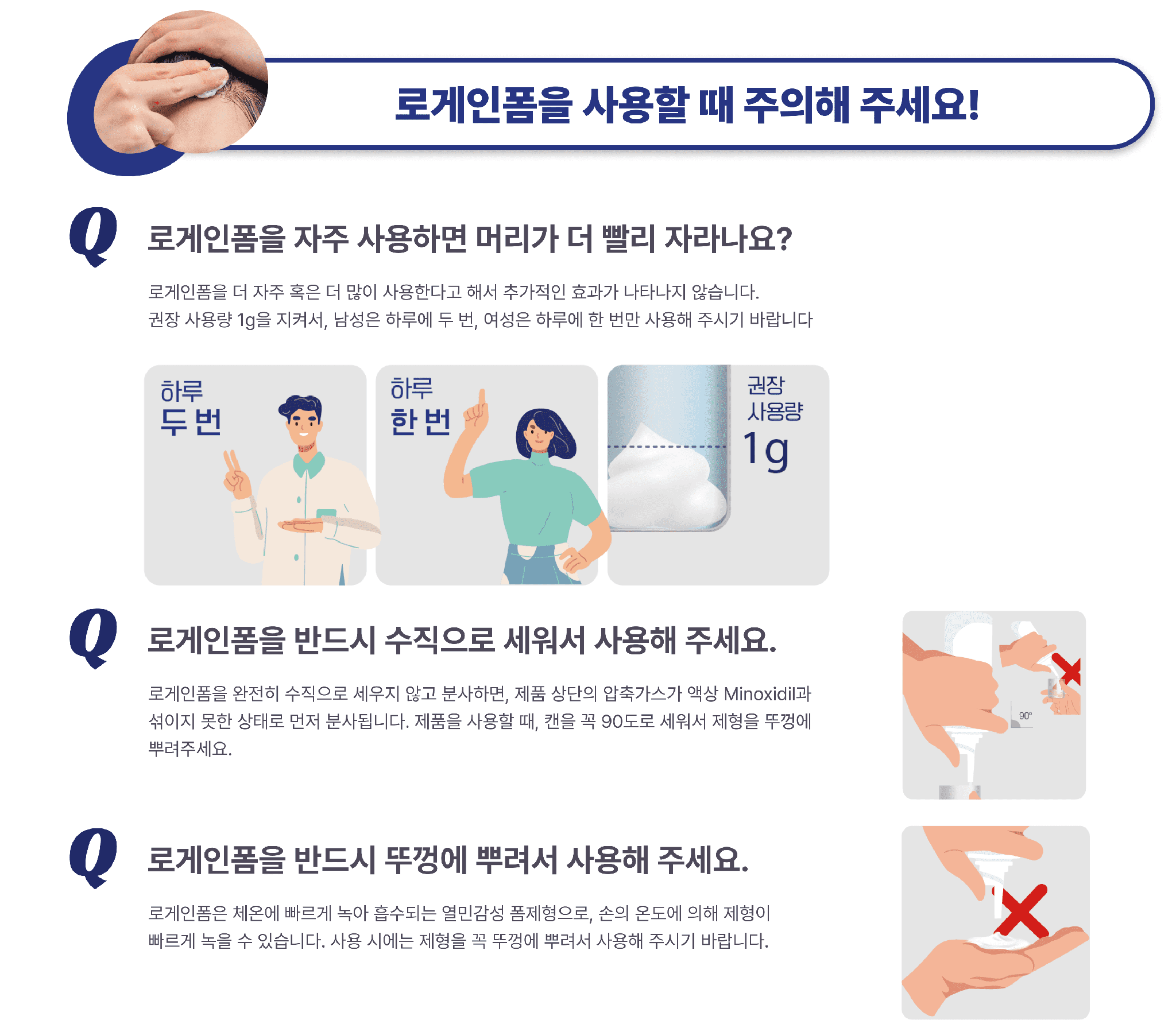 로게인폼을 사용할 때 주의해 주세요!

Q 로게인폼을 자주 사용하면 머리가 더 빨리 자라나요?

로게인폼을 더 자주 혹은 더 많이 사용한다고 해서 추가적인 효과가 나타나지 않습니다.
권장 사용량 1g을 지켜서, 남성은 하루에 두 번, 여성은 하루에 한 번만 사용해 주시기 바랍니다

하루 두 번

하루 한 번

권장 사용량 1g

Q 로게인폼을 반드시 수직으로 세워서 사용해 주세요.

로게인폼을 완전히 수직으로 세우지 않고 분사하면, 제품 상단의 압축가스가 액상 Minoxidil과 섞이지 못한 상태로 먼저 분사됩니다. 제품을 사용할 때, 캔을 꼭 90도로 세워서 제형을 뚜껑에 뿌려주세요.

90°

Q 로게인폼을 반드시 뚜껑에 뿌려서 사용해 주세요.

로게인폼은 체온에 빠르게 녹아 흡수되는 열민감성 폼제형으로, 손의 온도에 의해 제형이 빠르게 녹을 수 있습니다. 사용 시에는 제형을 꼭 뚜껑에 뿌려서 사용해 주시기 바랍니다.