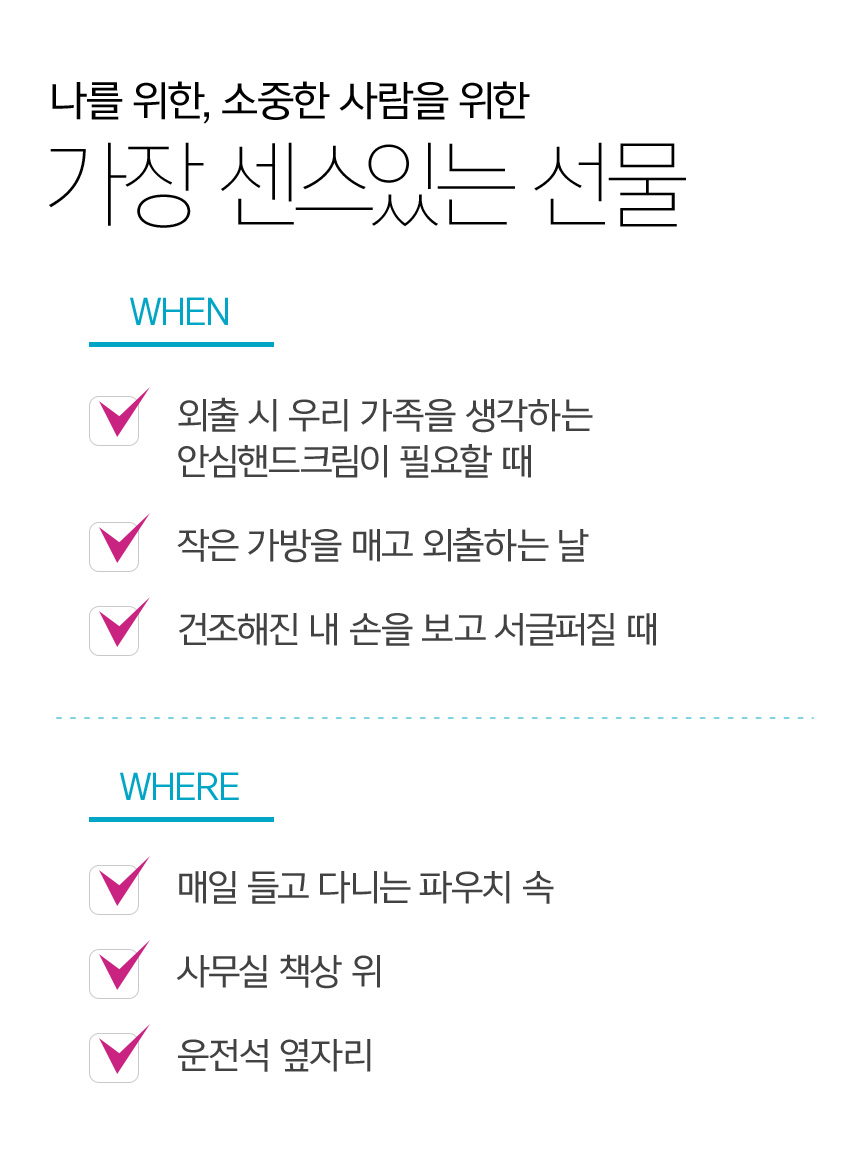 나를 위한, 소중한 사람을 위한
가장 센스있는 선물

WHEN

☑ 외출 시 우리 가족을 생각하는 안심핸드크림이 필요할 때

☑ 작은 가방을 매고 외출하는 날

☑ 건조해진 내 손을 보고 서글퍼질 때

WHERE

☑ 매일 들고 다니는 파우치 속

☑ 사무실 책상 위

☑ 운전석 옆자리