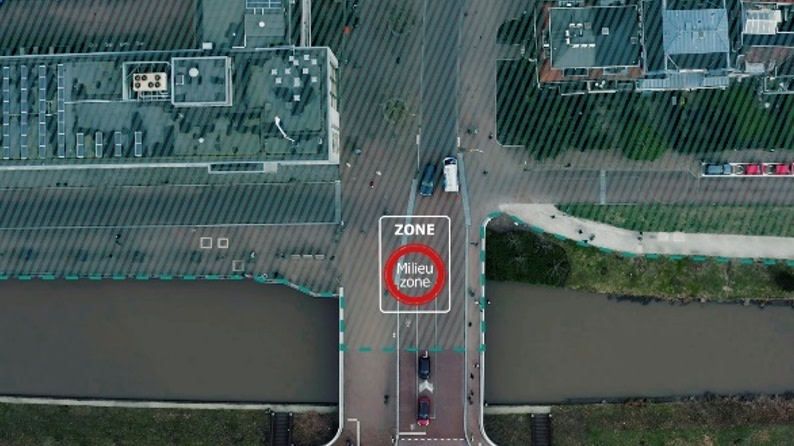 ZONE

Milieu zone