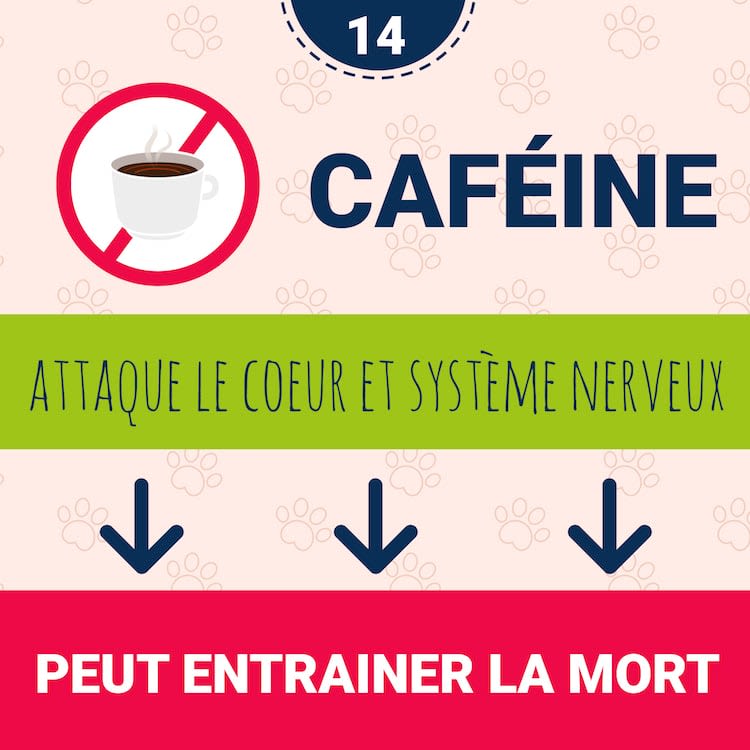 14

CAFÉINE

ATTAQUE LE COEUR ET SYSTÈME NERVEUX

PEUT ENTRAINER LA MORT