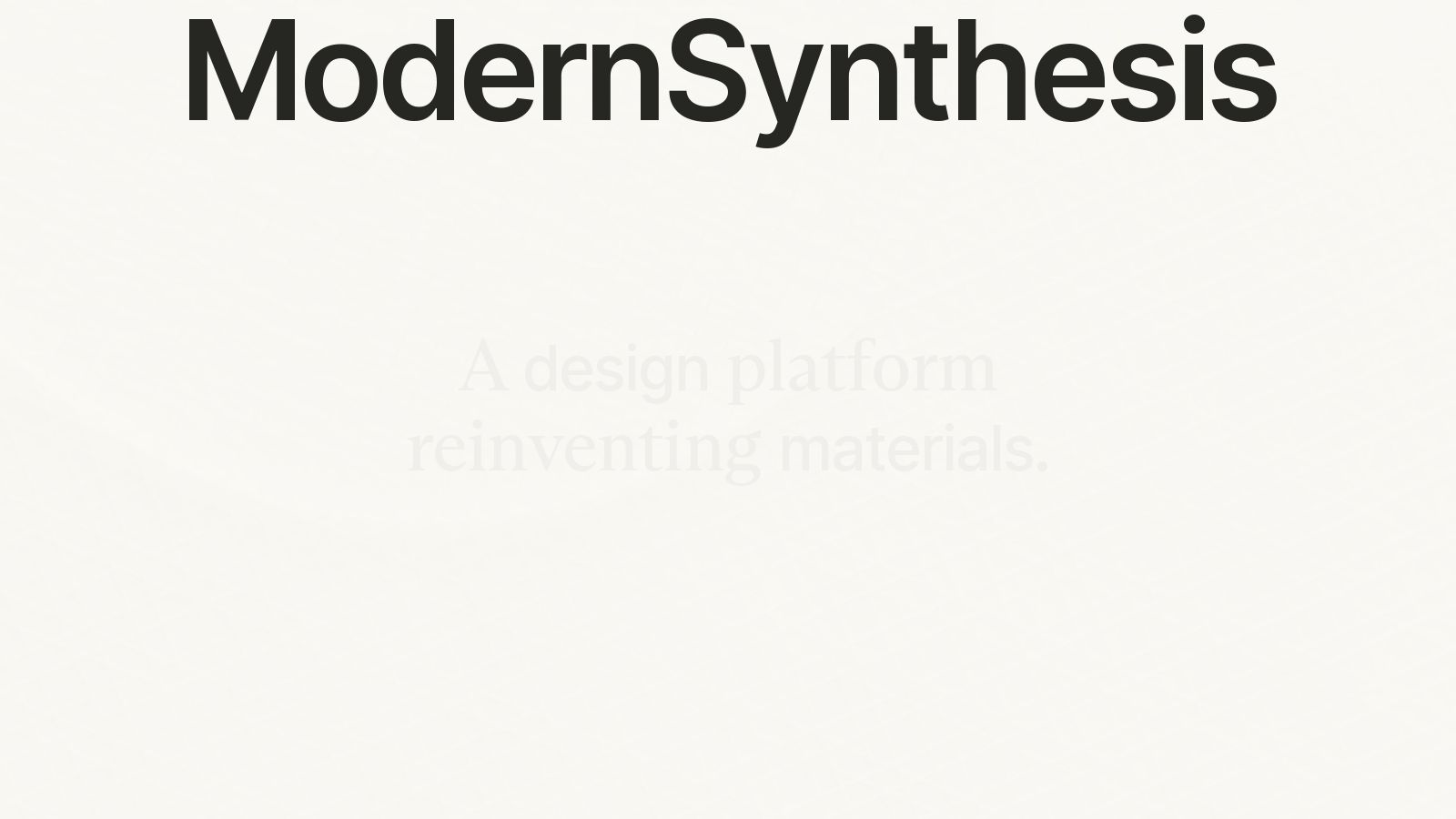 ModernSynthesis

A design platform reinventing materials.