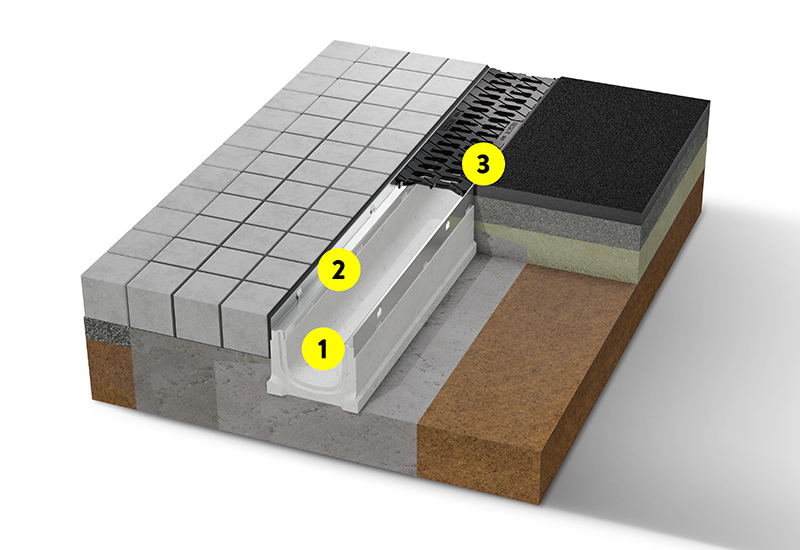 3
2
1