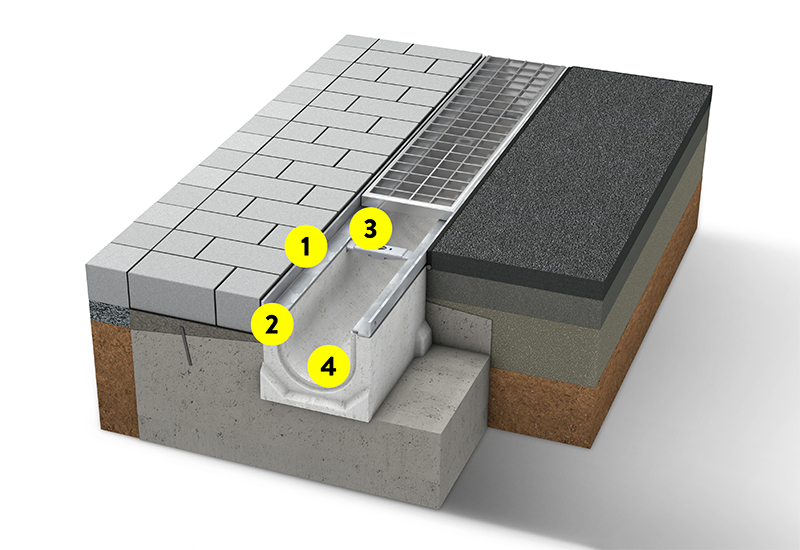 1
3
2
4