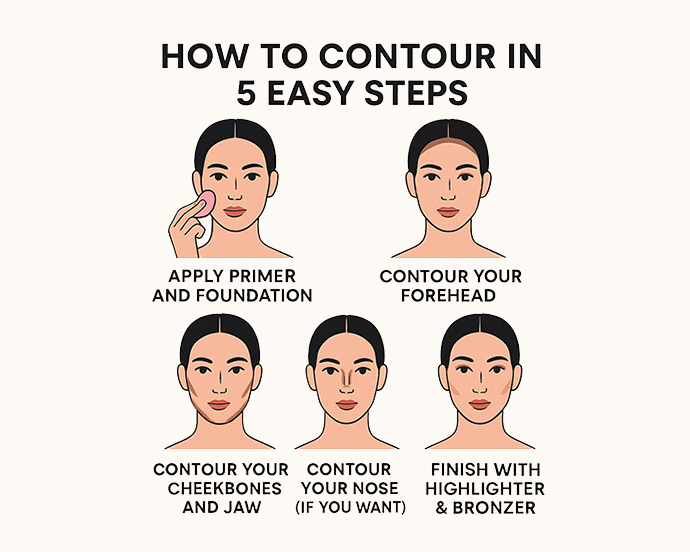 HOW TO CONTOUR IN 5 EASY STEPS

APPLY PRIMER AND FOUNDATION

CONTOUR YOUR FOREHEAD

CONTOUR YOUR CHEEKBONES AND JAW

CONTOUR YOUR NOSE (IF YOU WANT)

FINISH WITH HIGHLIGHTER & BRONZER